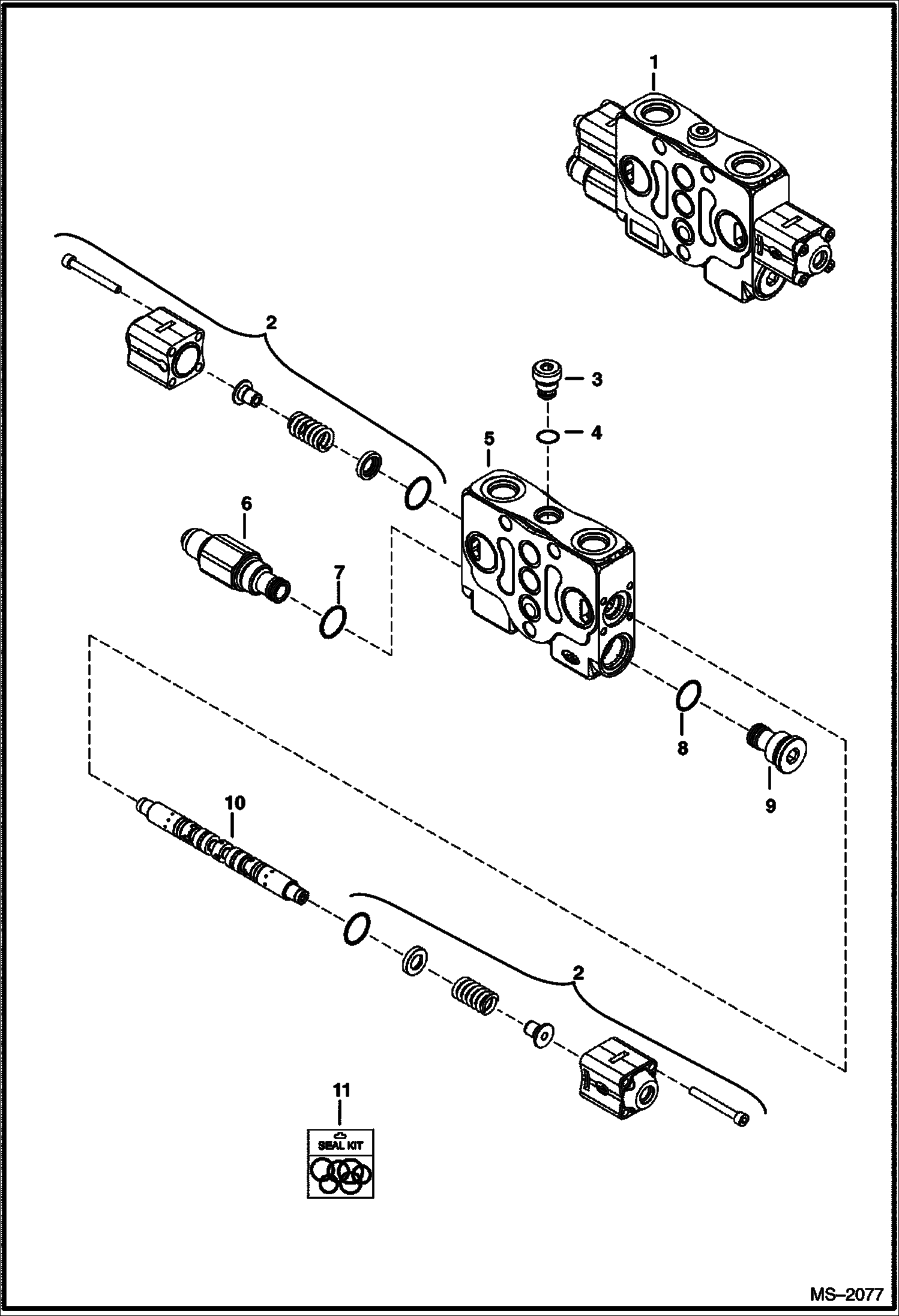 1

2

3

4

5

6

7

8

9

10

2

11

SEAL KIT

MS–2077