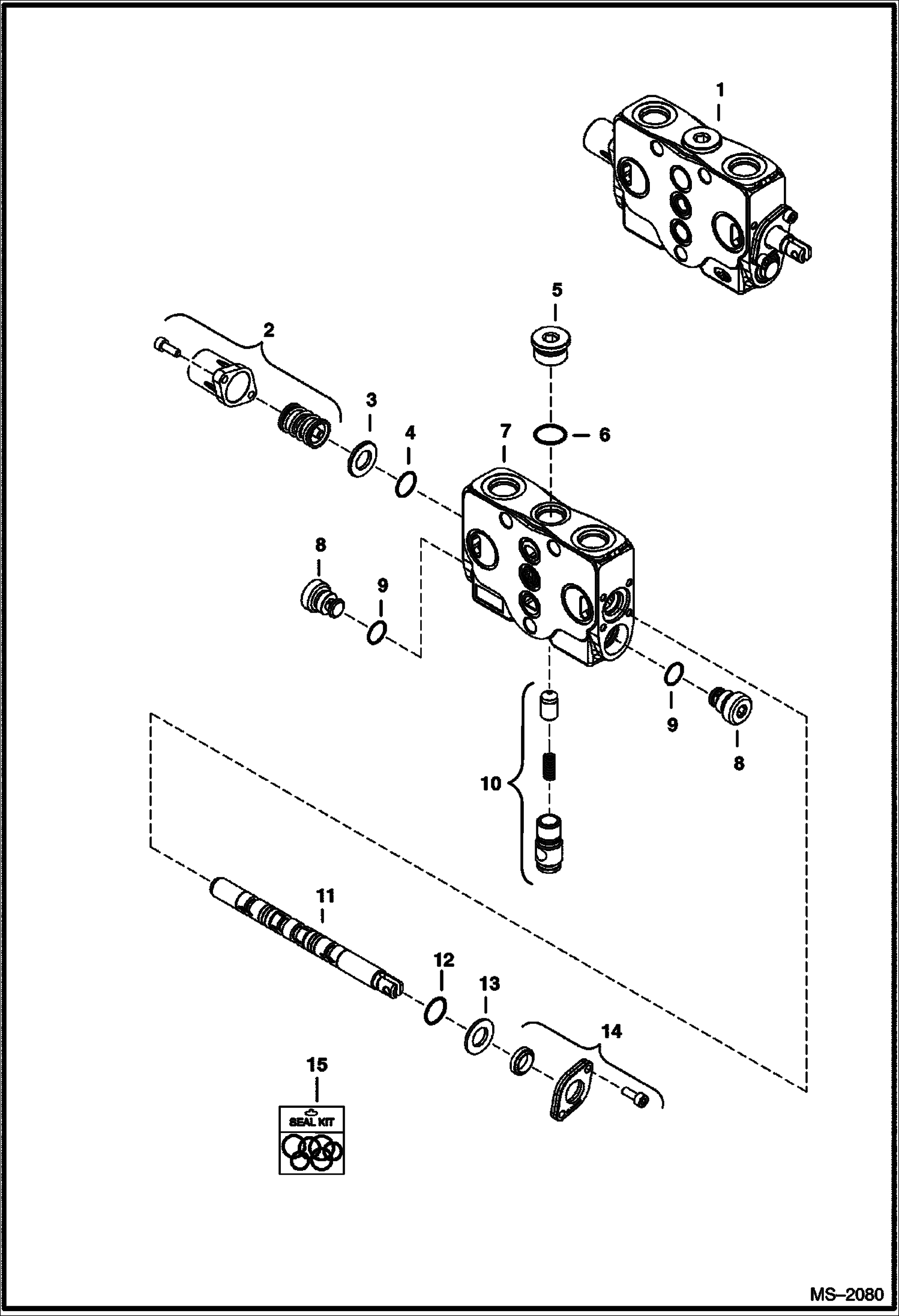 1

5

2

3

4

7

6

8

9

9

8

10

11

12

13

14

15

SEAL KIT

MS–2080