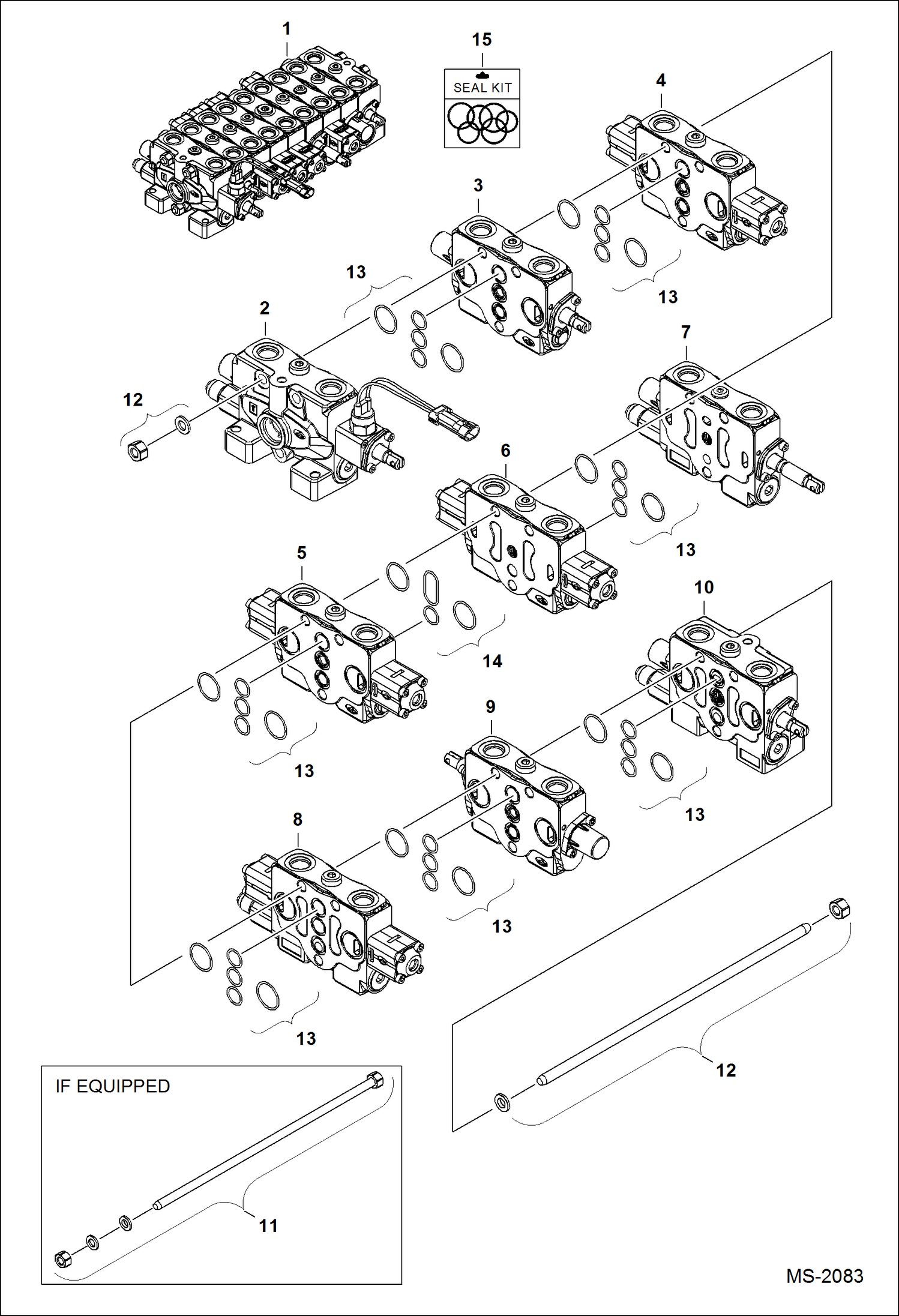 1

15

SEAL KIT

4

3

13

13

2

7

12

6

13

5

10

14

9

13

13

8

13

13

12

IF EQUIPPED

11

MS-2083