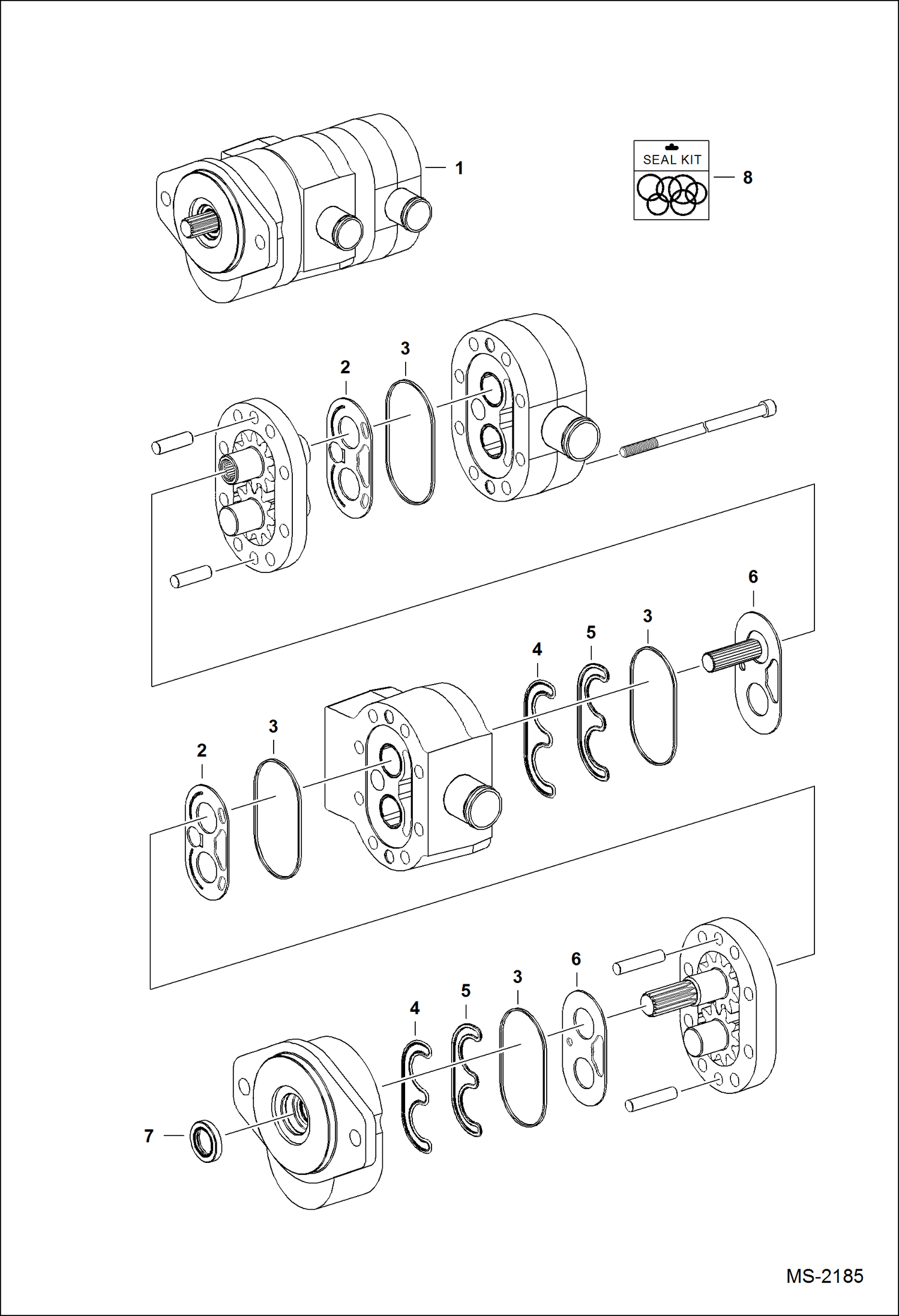 1

SEAL KIT

8

2

3

6

3

5

4

3

2

6

3

5

4

7

MS-2185