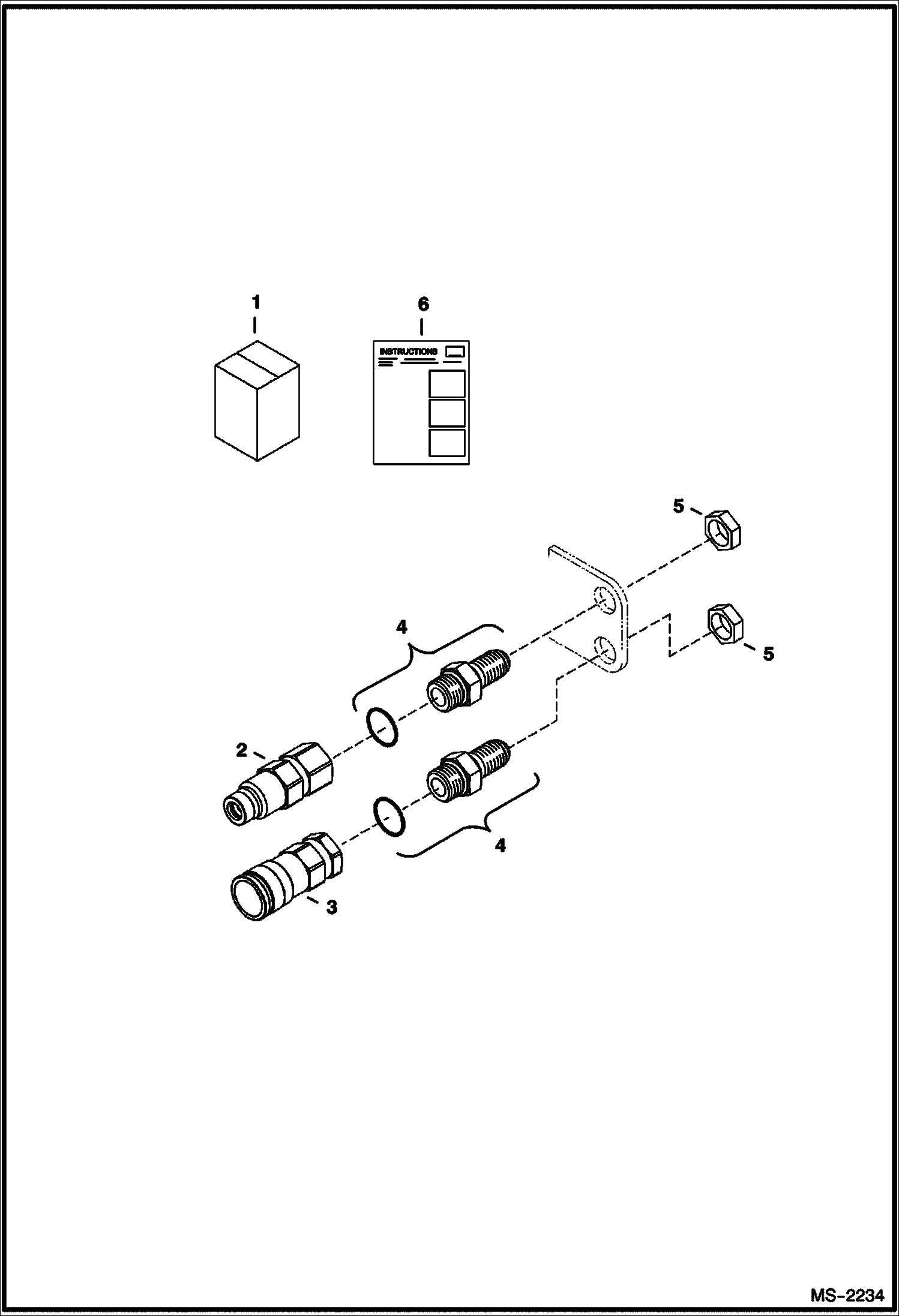 1

6

INSTRUCTIONS

5

4

5

2

4

3

MS-2234