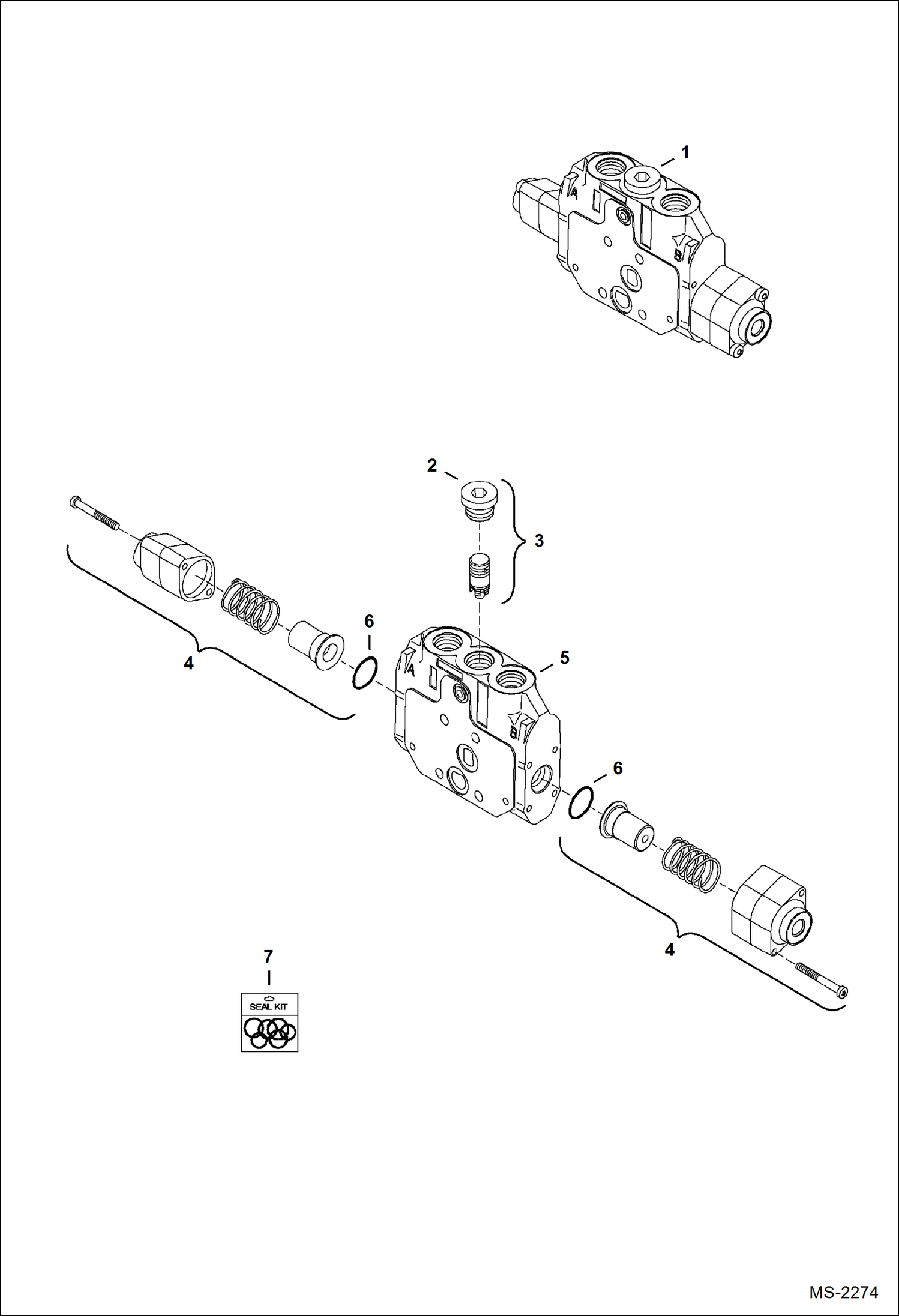 1
A
B
2
3
4
6
5
A
B
6
4
7
SEAL KIT
MS-2274