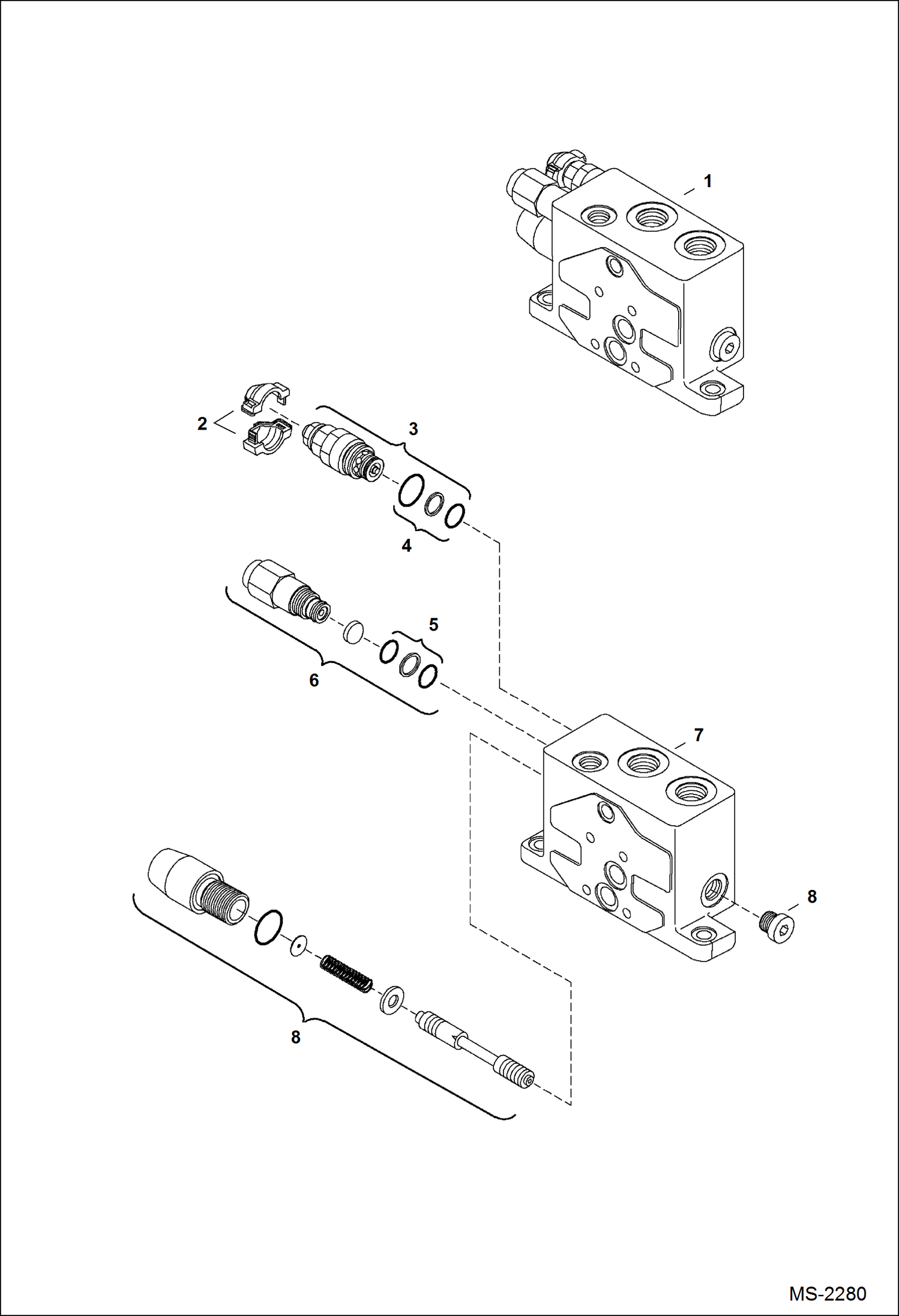 1

2

3

4

5

6

7

8

8

MS-2280