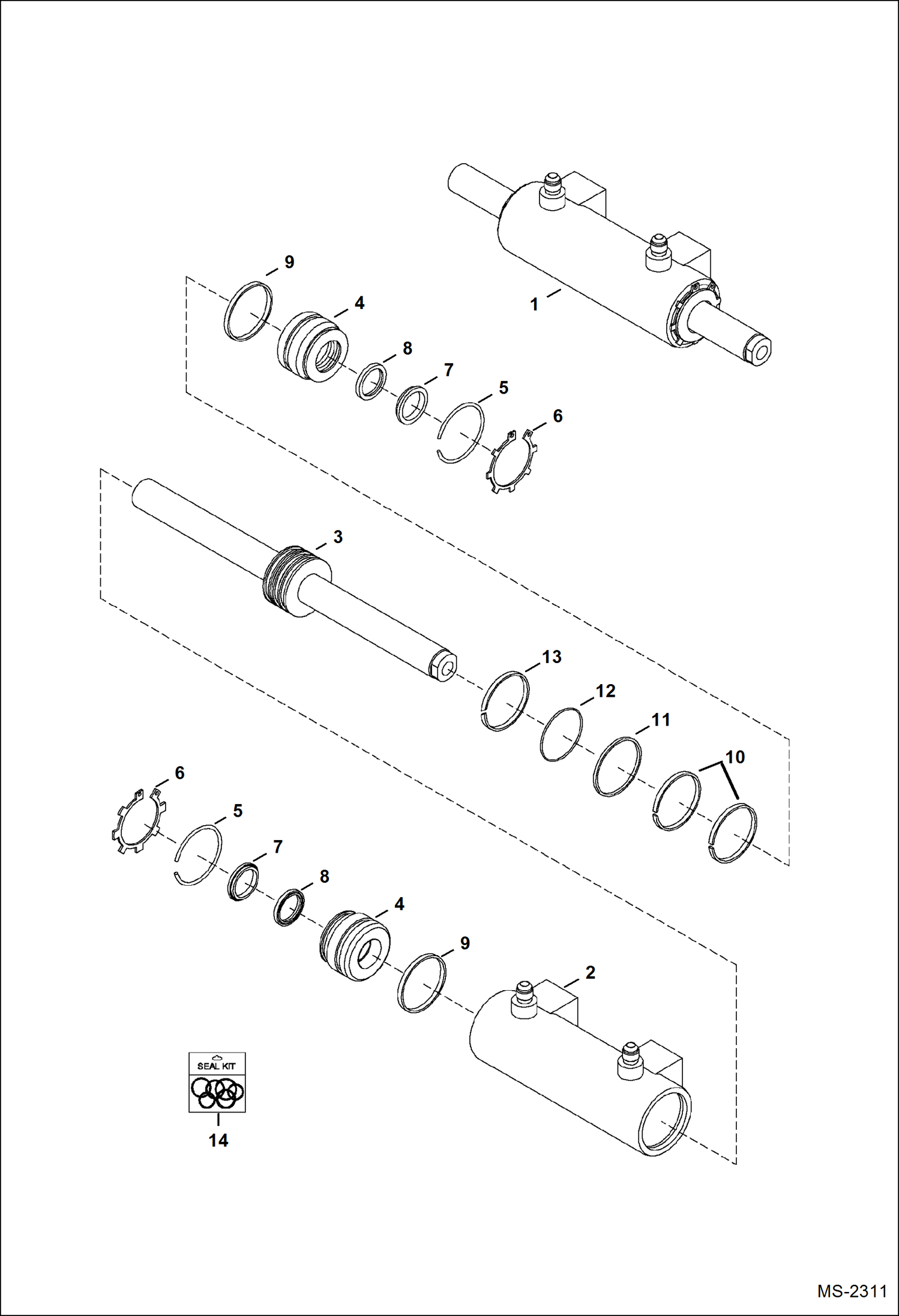 9
4
1
8
7
5
6
3
13
12
11
10
6
5
7
8
4
9
2
SEAL KIT
14
MS-2311