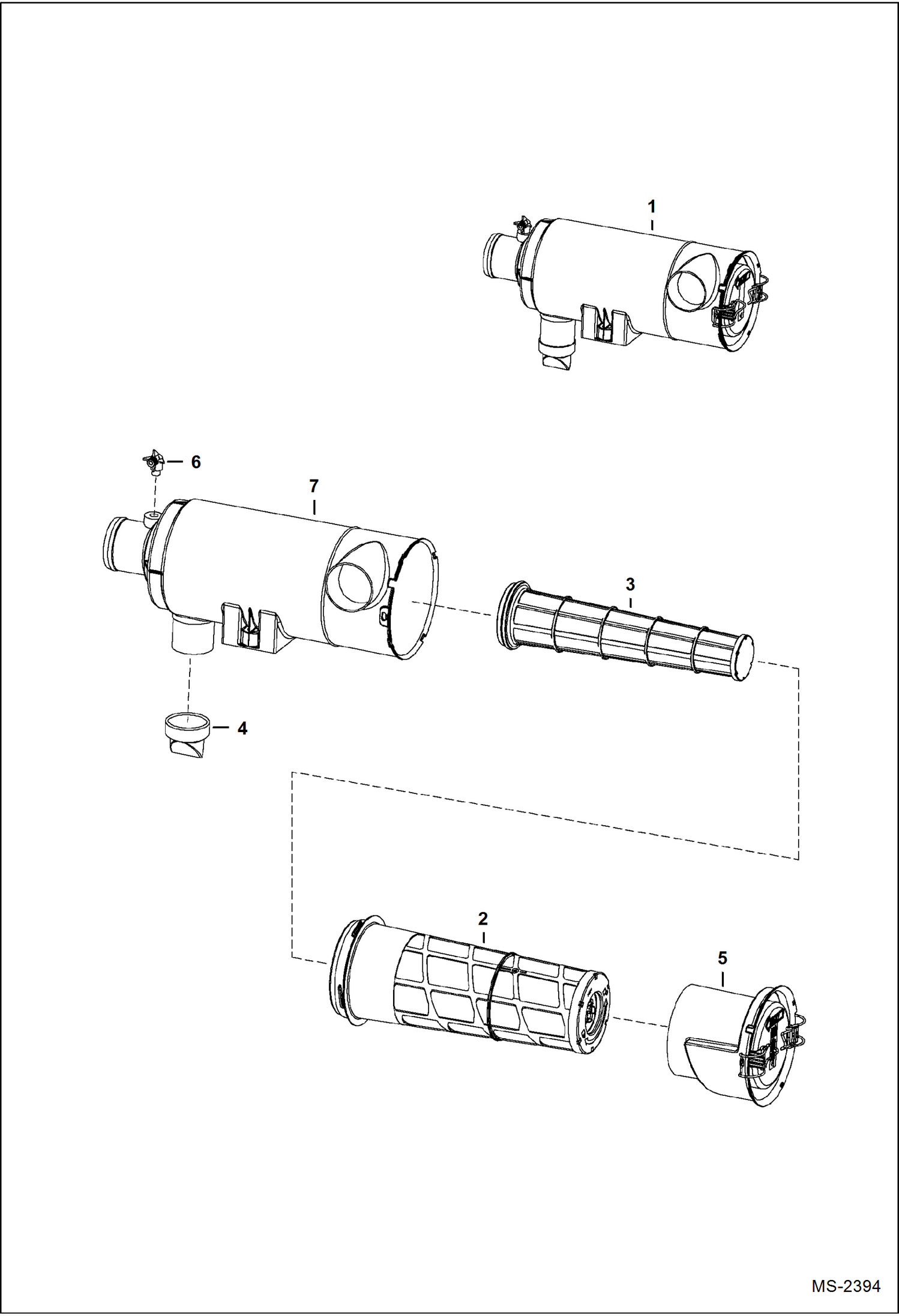 1

6

7

3

4

2

5

MS-2394