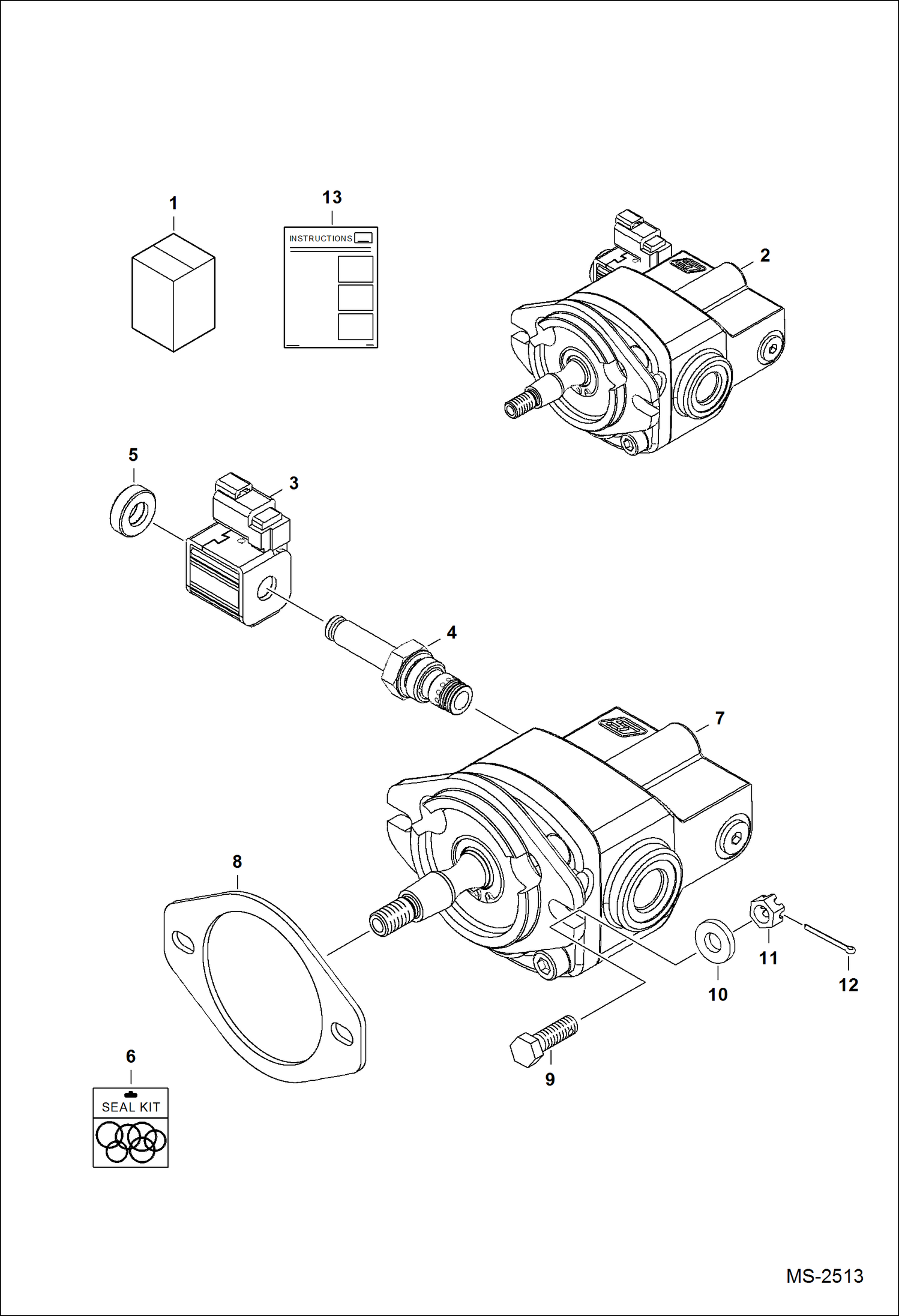 1

13

INSTRUCTIONS

2

5

3

4

7

8

11

10

12

9

6

SEAL KIT

MS-2513