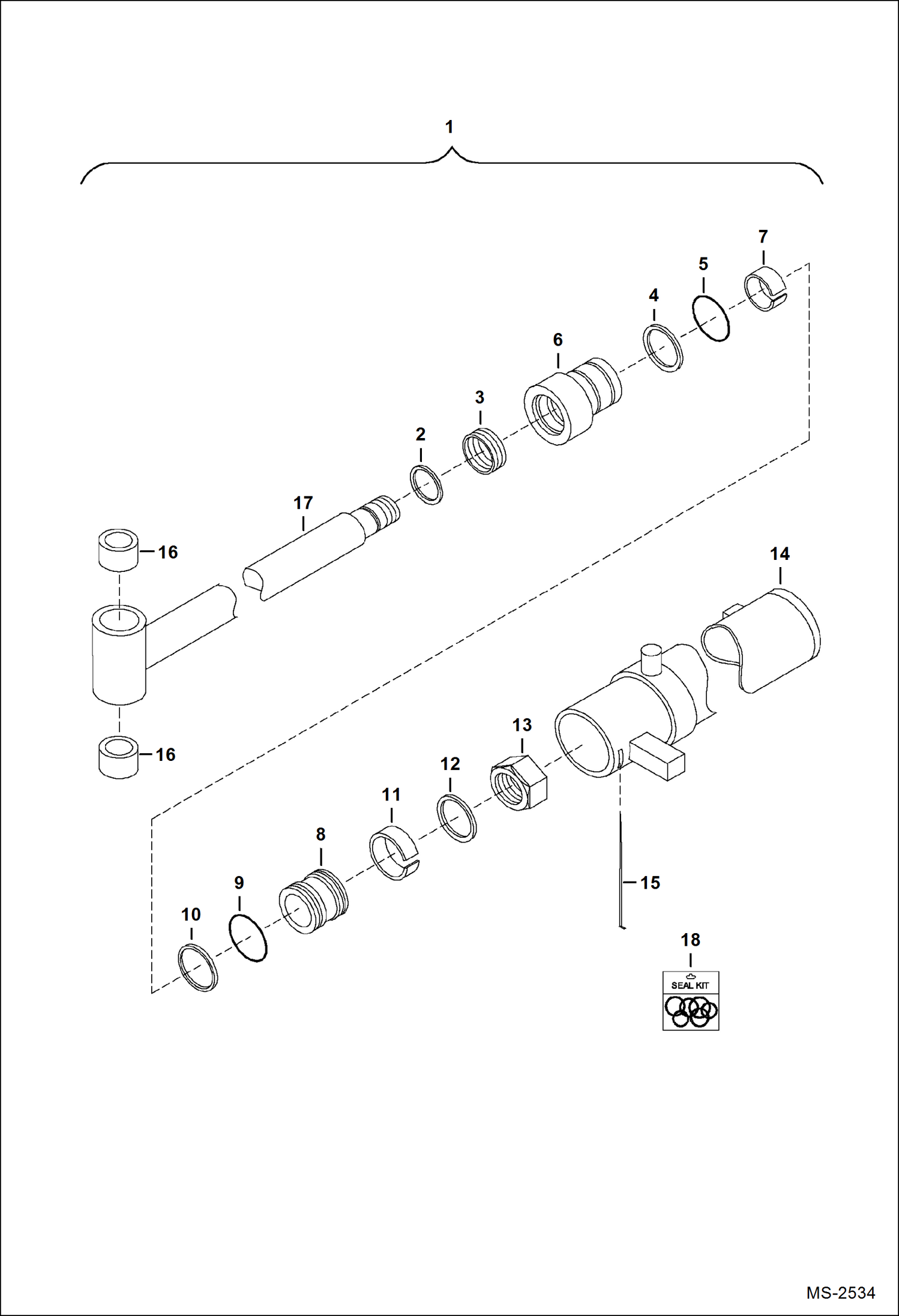 1

7
5
4
6
3
2
17
16
14
16
13
12
11
8
9
10
15
18
SEAL KIT

MS-2534