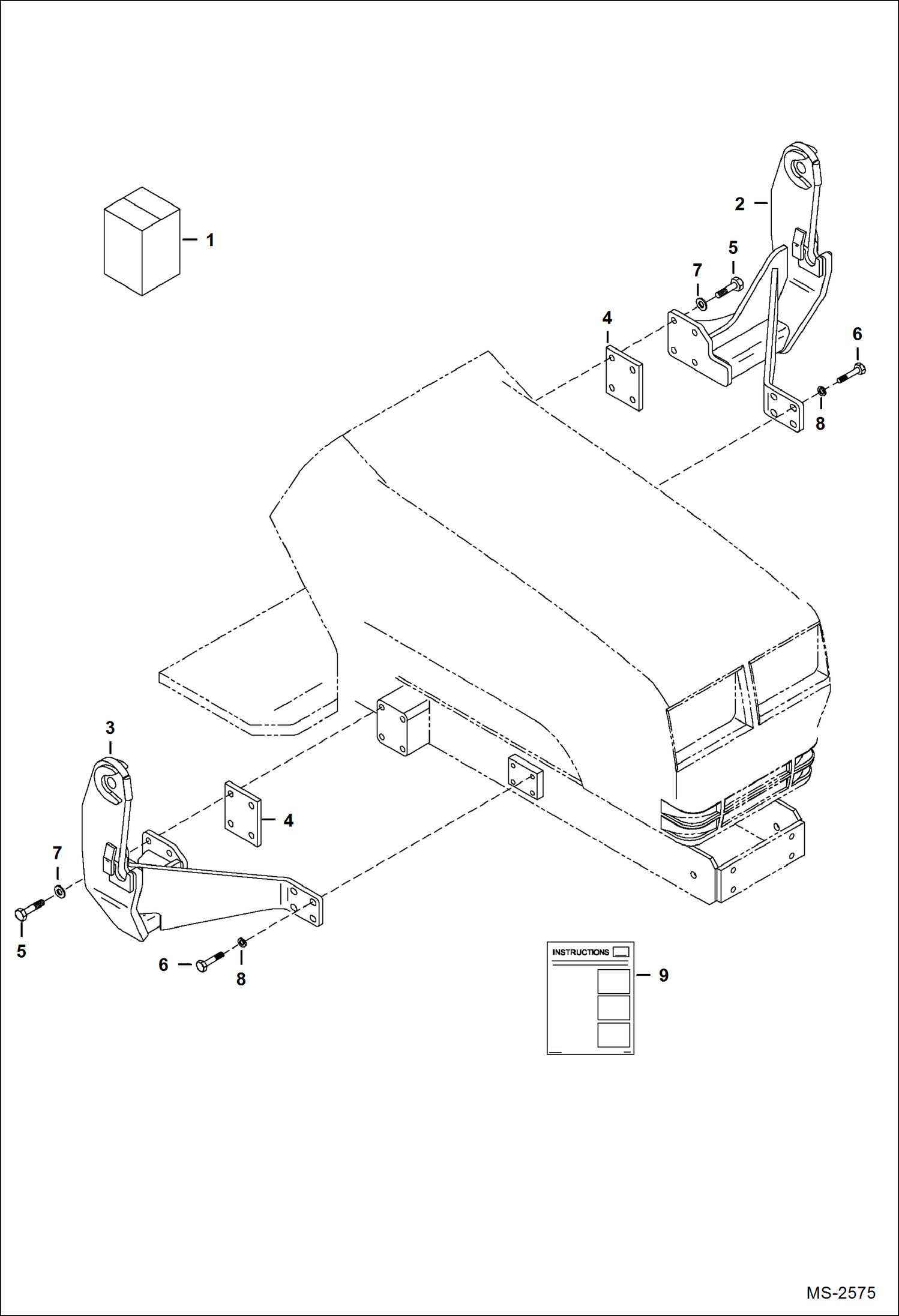 1

2

5

7

4

6

8

3

4

7

5

6

8

INSTRUCTIONS

9

MS-2575