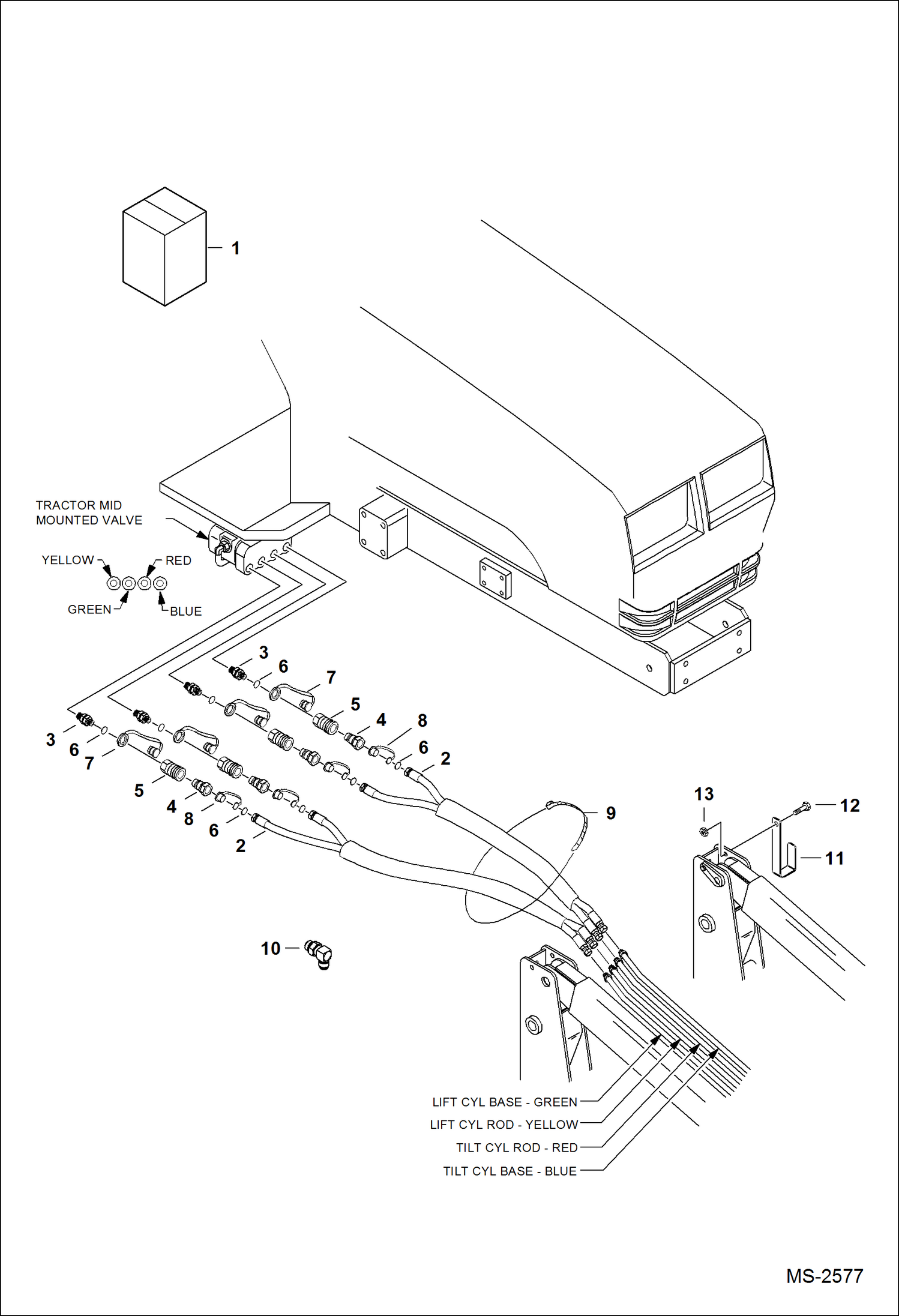 1

TRACTOR MID MOUNTED VALVE

YELLOW
RED
GREEN
BLUE

3
6
7
5
4
8
6
2

3
6
7
5
4
8
6
2

9

13
12
11

10

LIFT CYL BASE - GREEN
LIFT CYL ROD - YELLOW
TILT CYL ROD - RED
TILT CYL BASE - BLUE

MS-2577