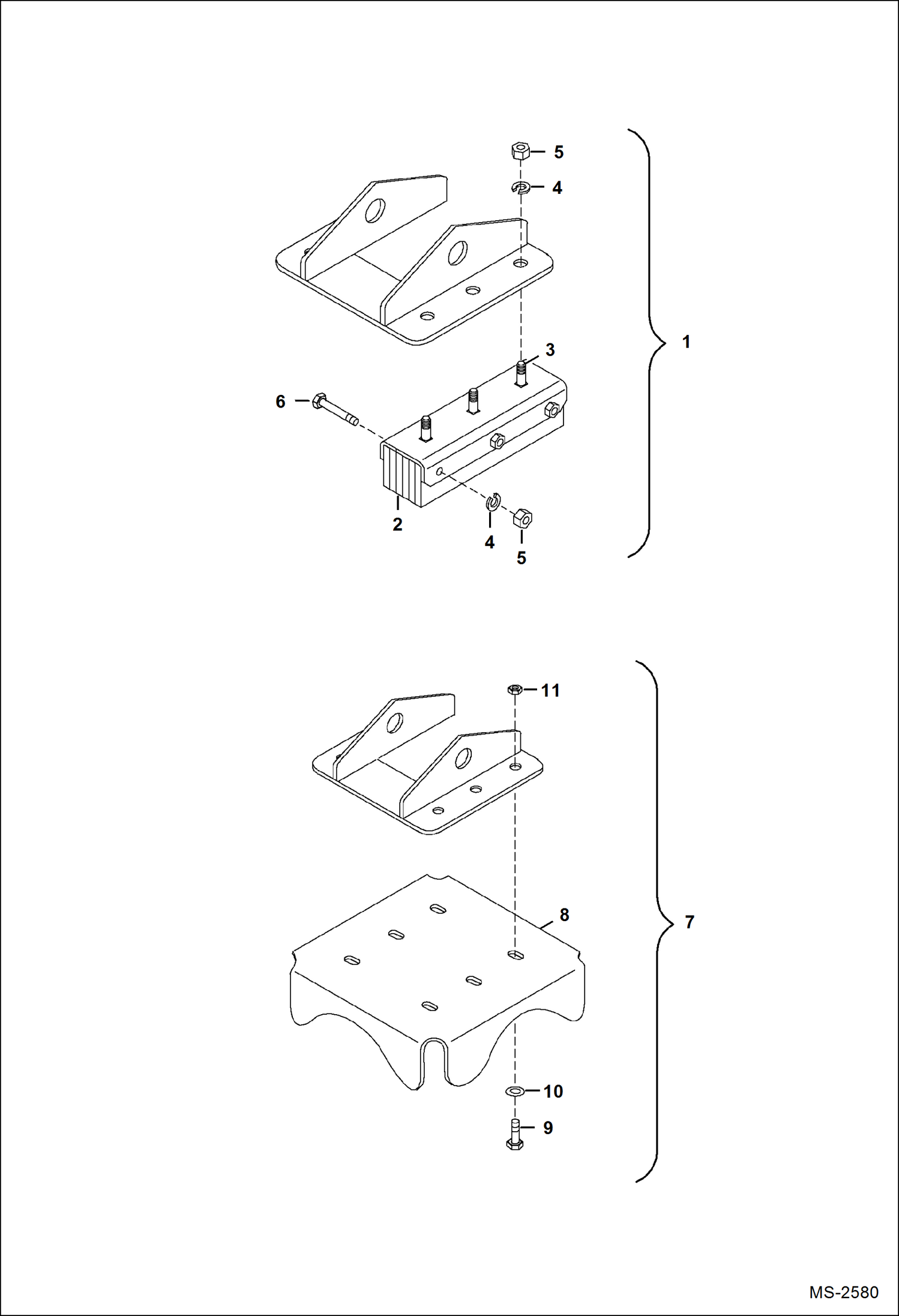 5
4
1
3
6
2
4
5
11
8
7
10
9
MS-2580