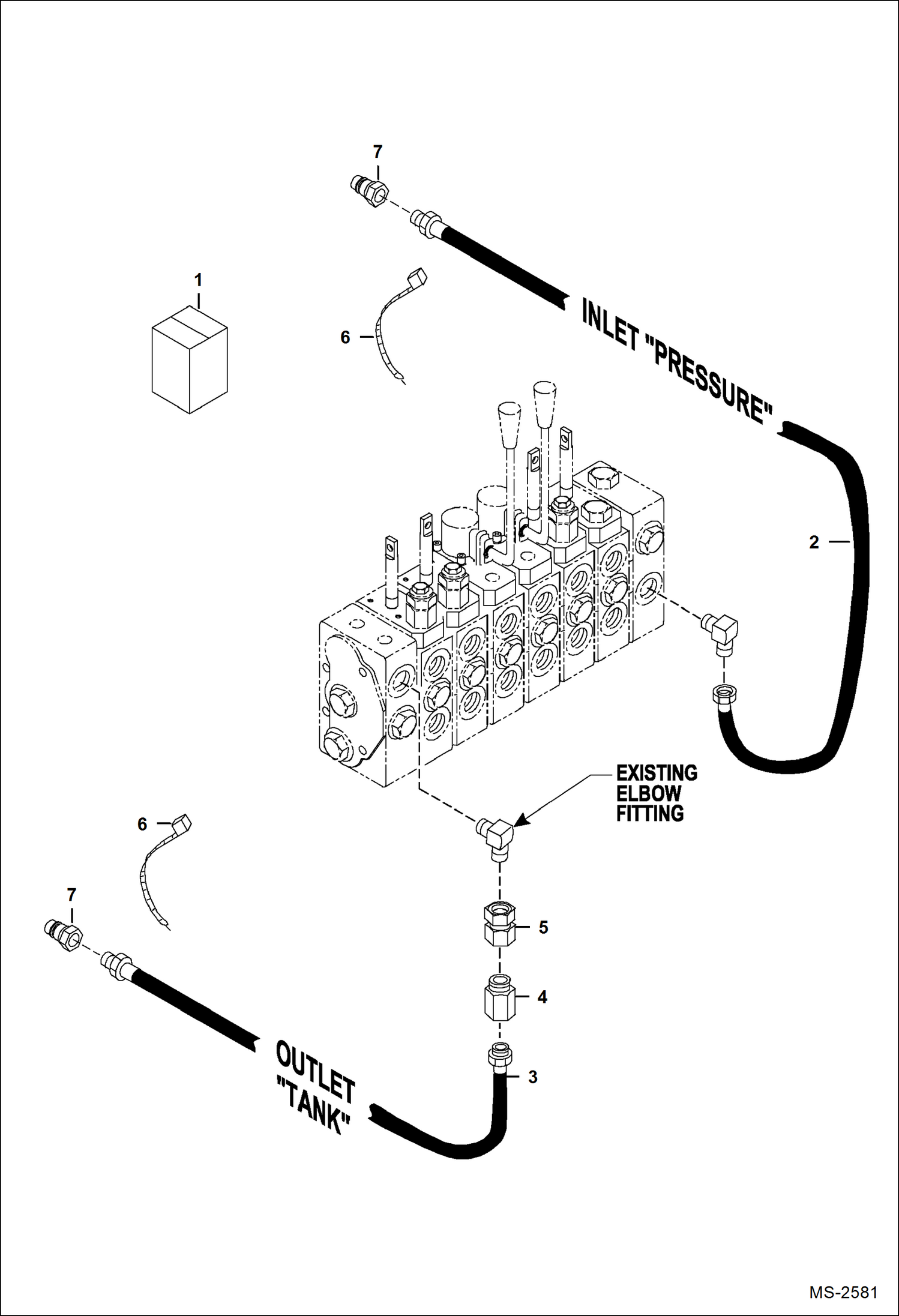 7

1

6

INLET "PRESSURE"

2

EXISTING ELBOW FITTING

6

7

5

4

3

OUTLET "TANK"

MS-2581