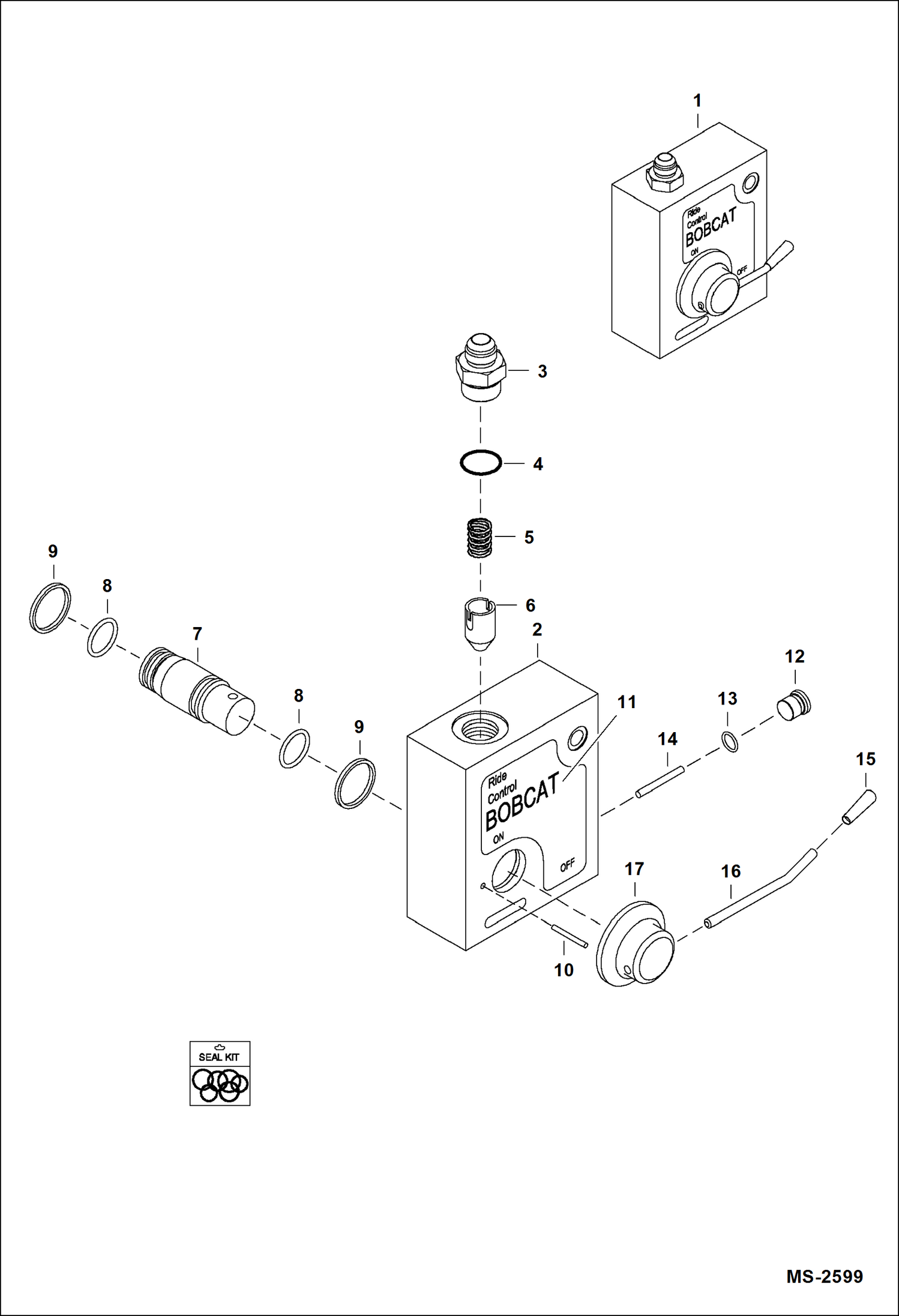 1

Ride Control BOBCAT ON OFF

3

4

5

6

2

9

8

7

8

9

11

12

13

14

15

Ride Control BOBCAT ON OFF

17

16

10

SEAL KIT

MS-2599