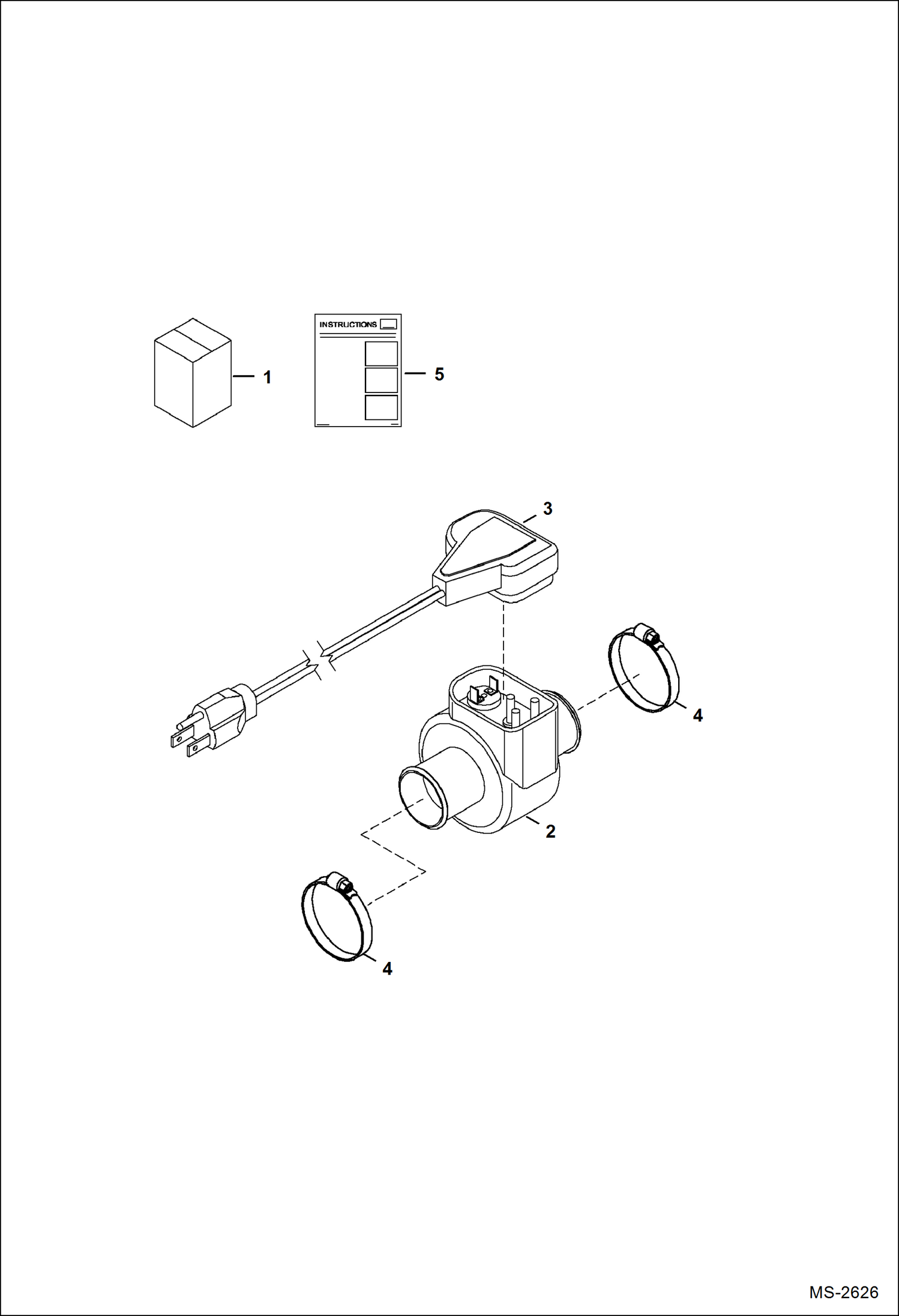 1

INSTRUCTIONS

5

3

4

2

4

MS-2626