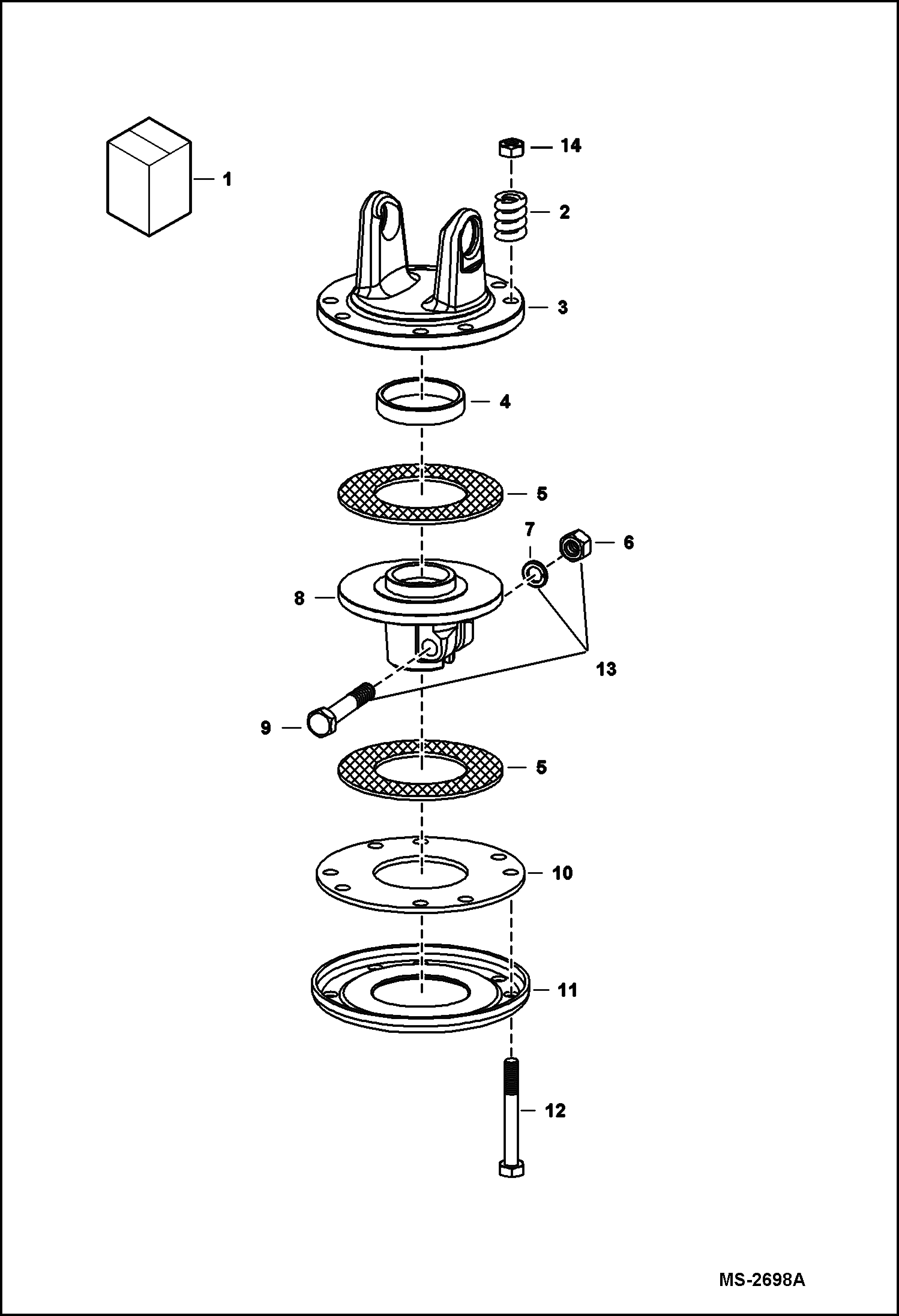 1
14
2
3
4
5
7
6
8
13
9
5
10
11
12
MS-2698A