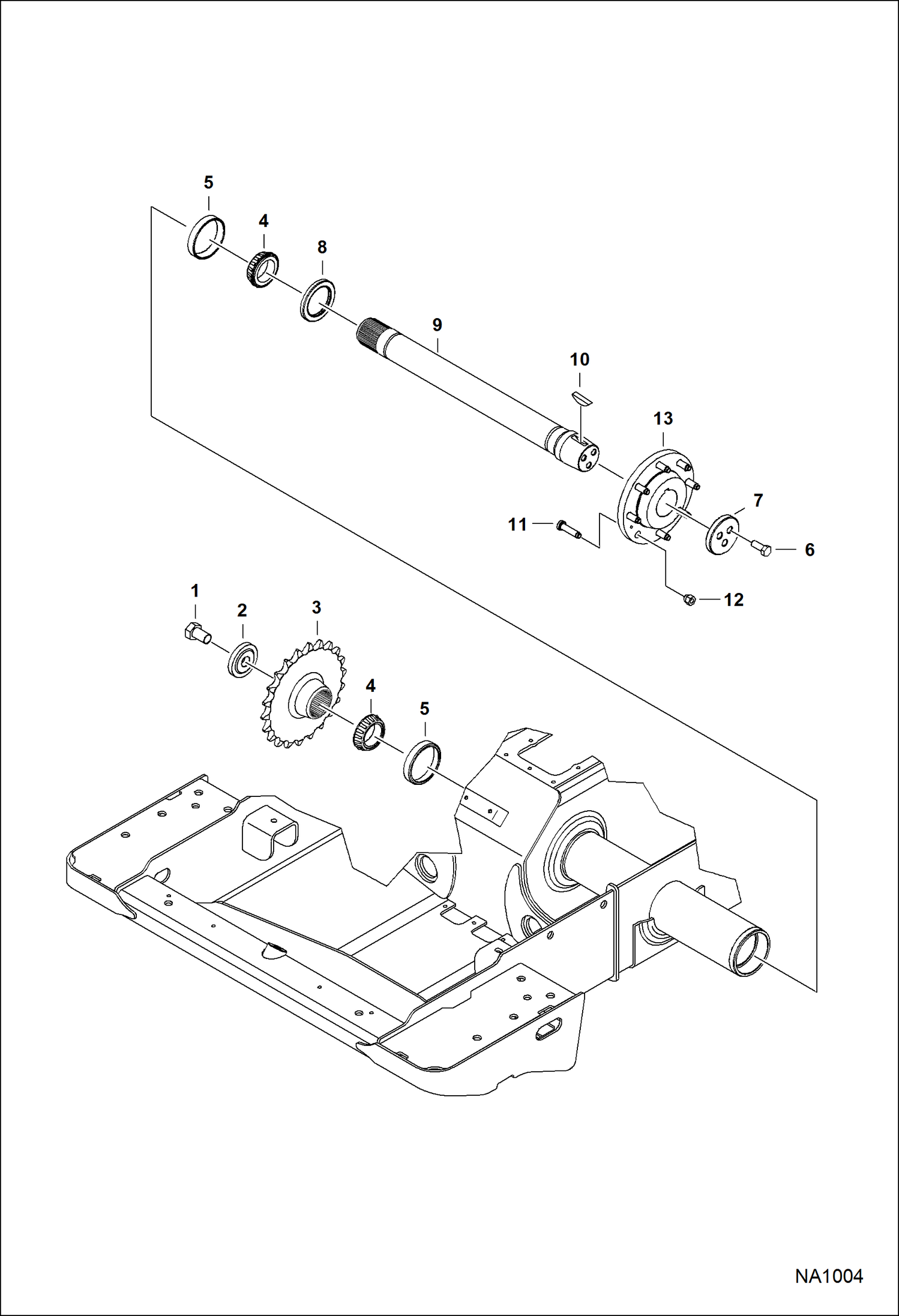 5
4
8
9
10
13
7
11
6
12
1
2
3
4
5
NA1004