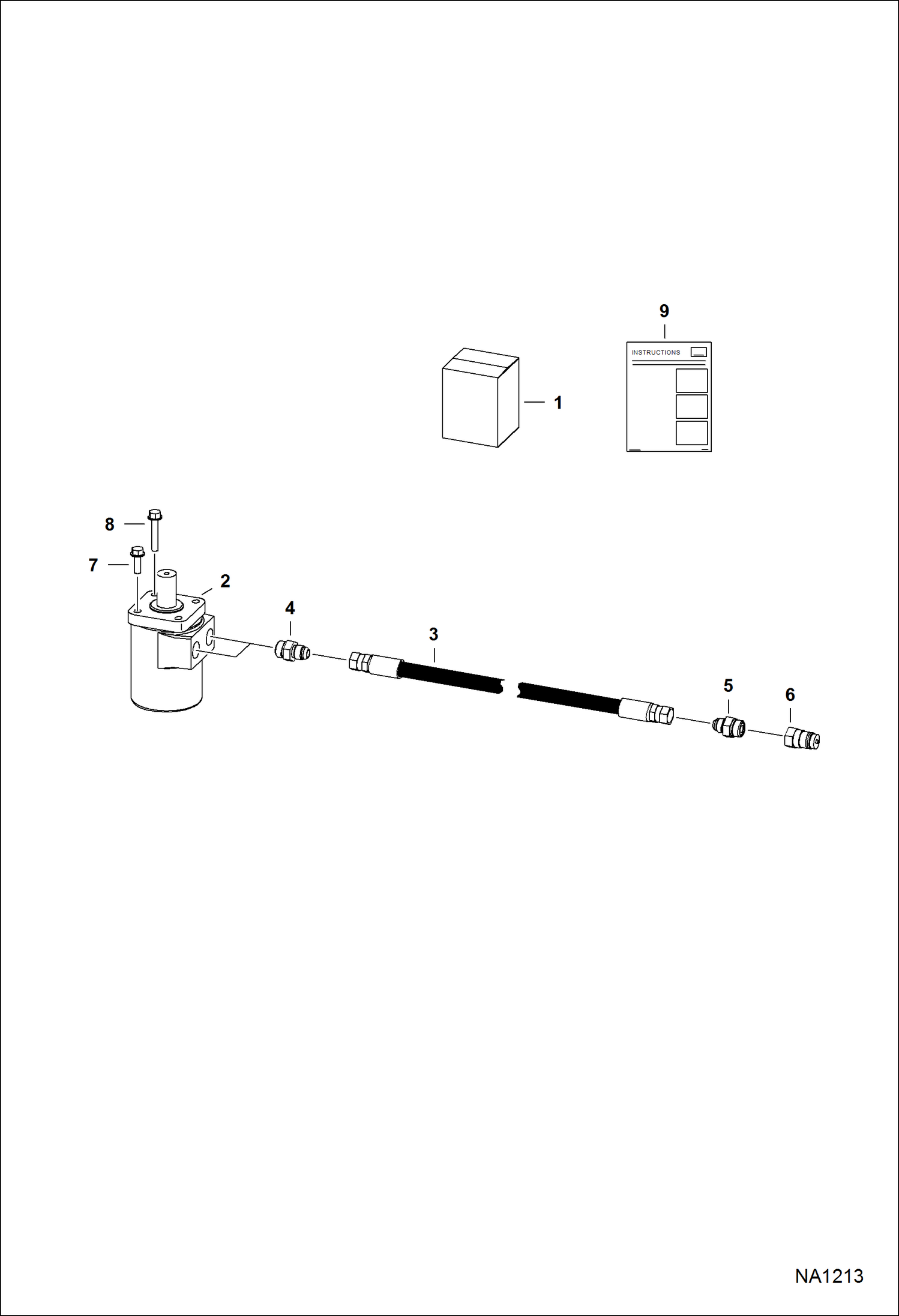 9

INSTRUCTIONS

1

8

7

2

4

3

5

6

NA1213