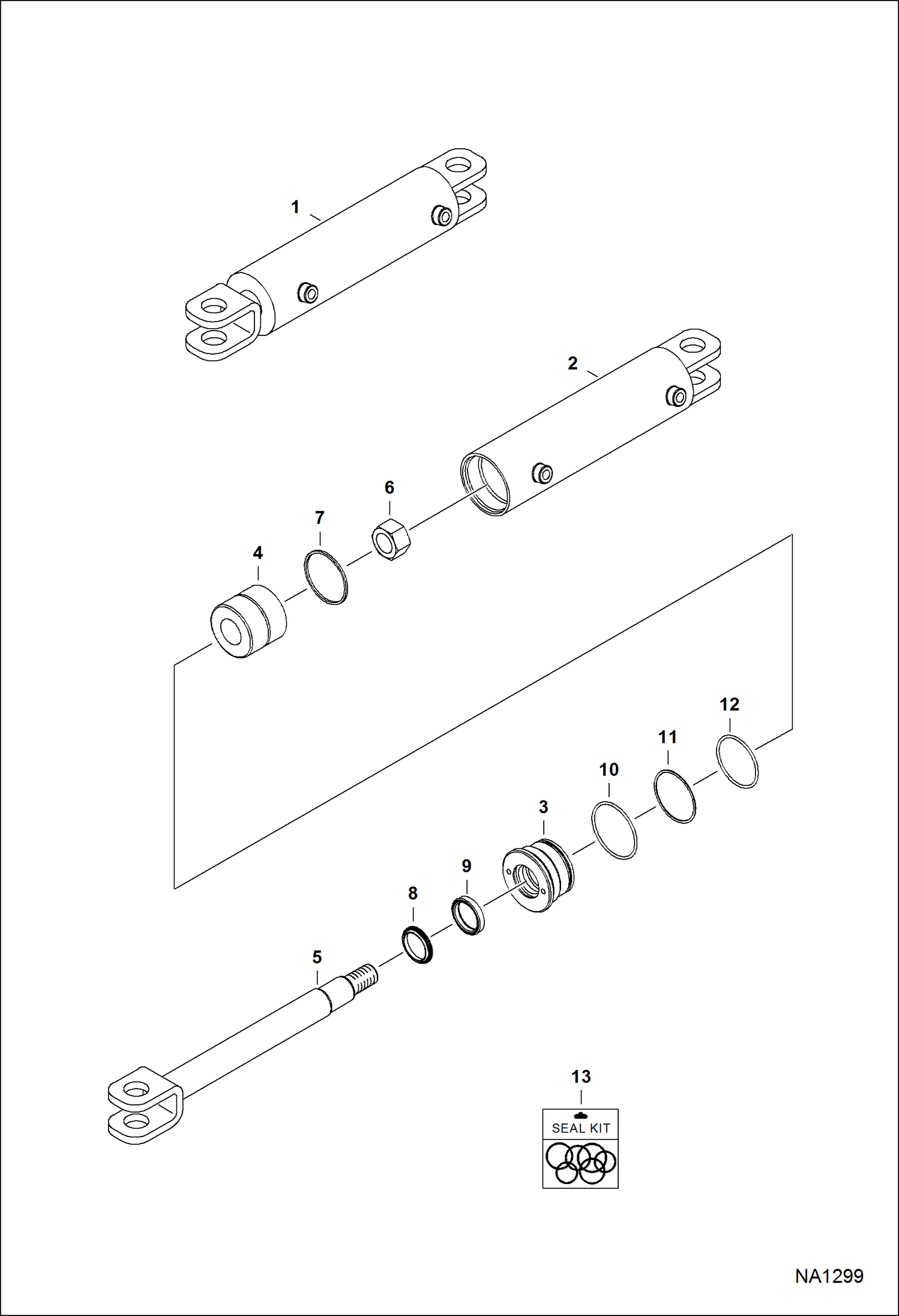 1

2

6

7

4

12

11

10

3

9

8

5

13

SEAL KIT

NA1299