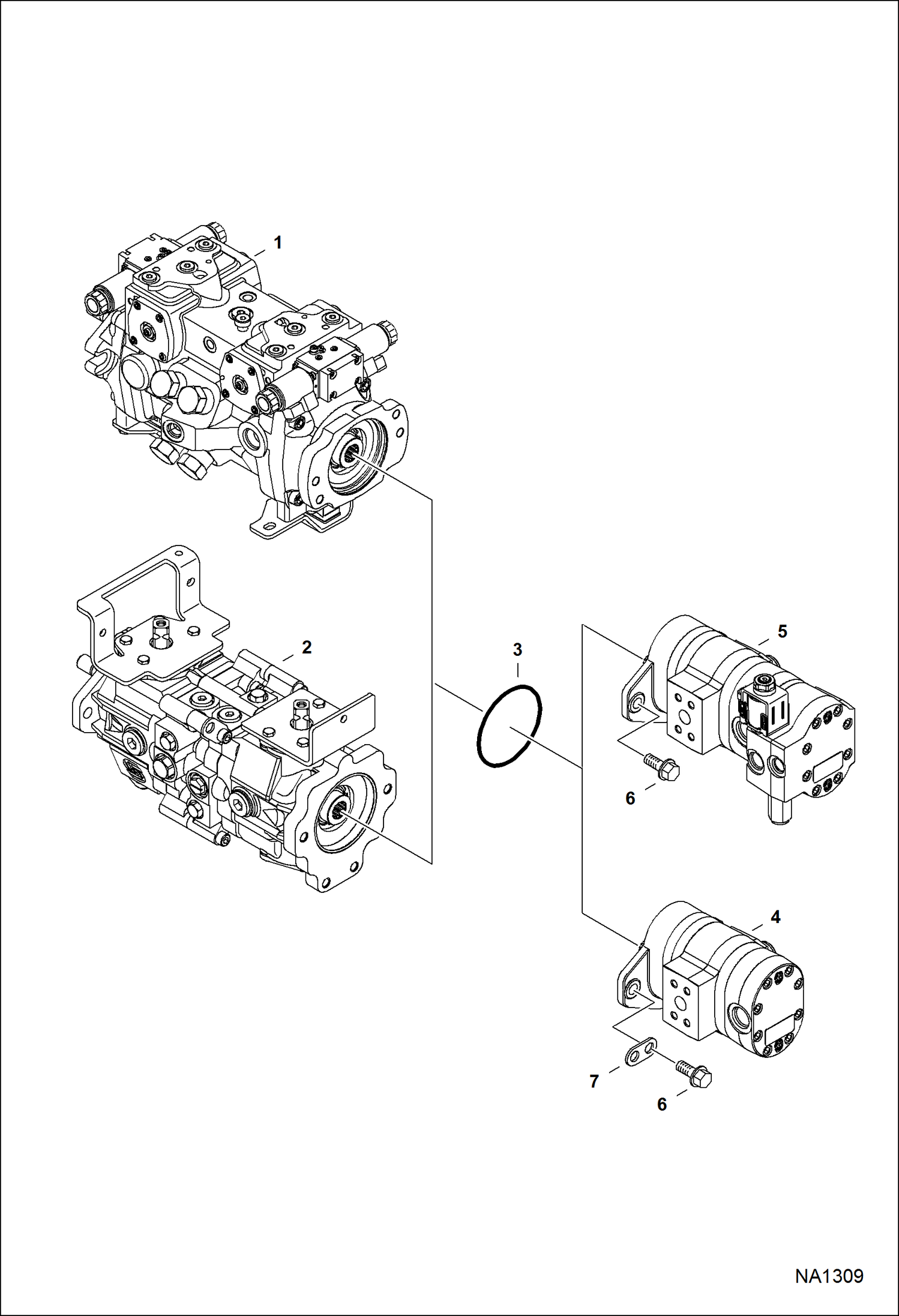 1
2
3
5
6
4
7
6
NA1309