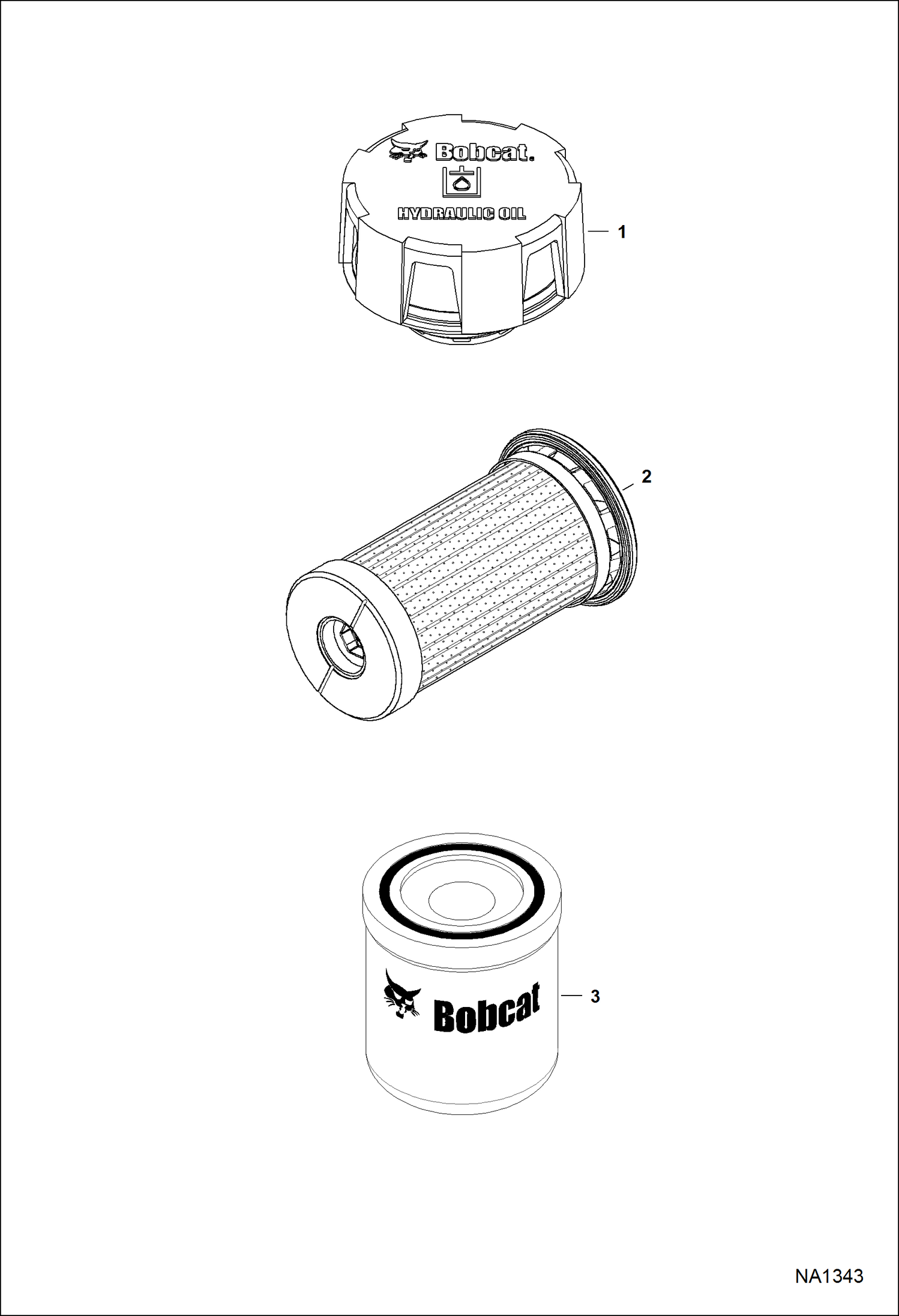 Bobcat.

HYDRAULIC OIL

1

2

Bobcat

3

NA1343