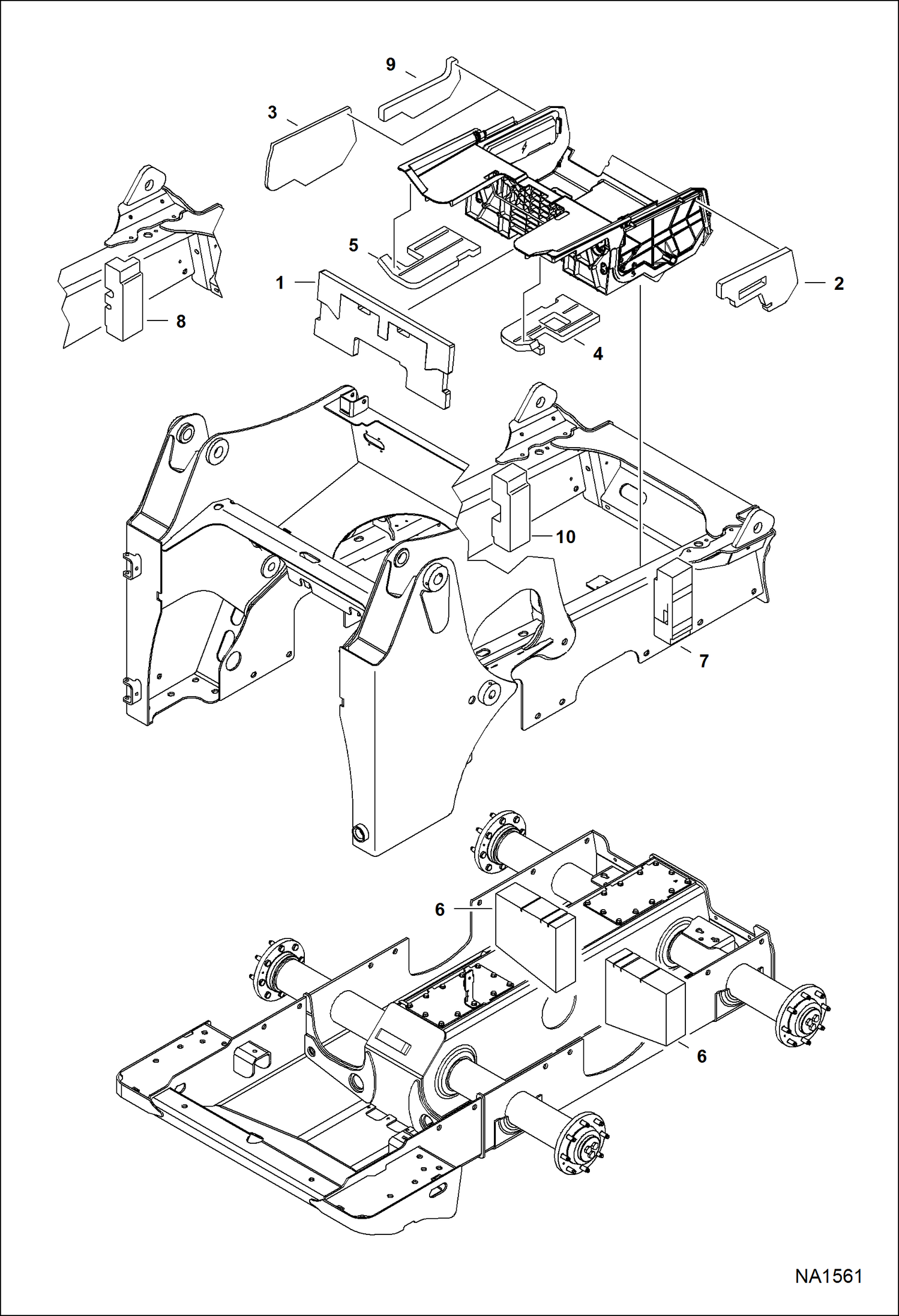 9
3
5
1
2
8
4
10
7
6
6
NA1561