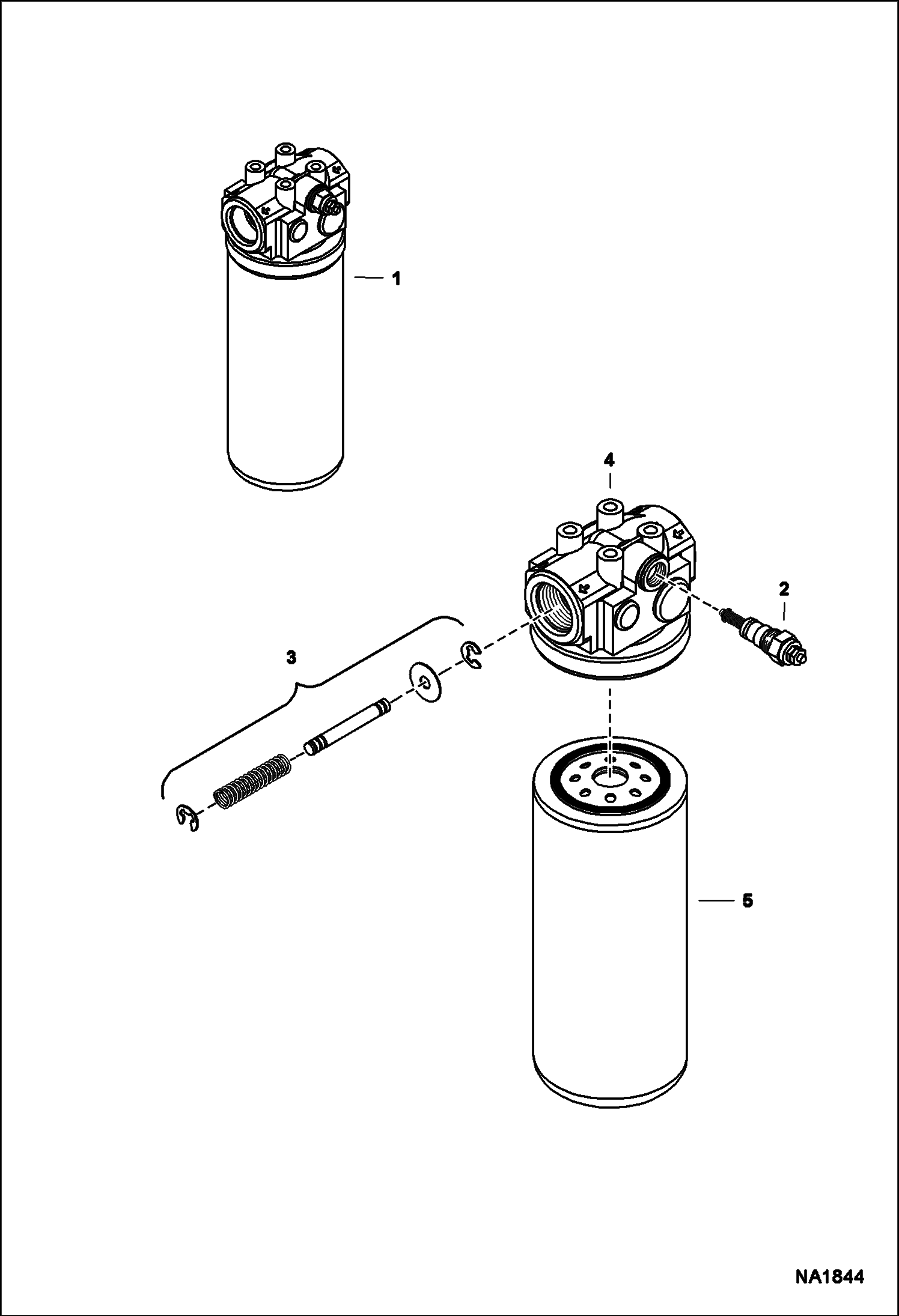 1

4

2

3

5

NA1844