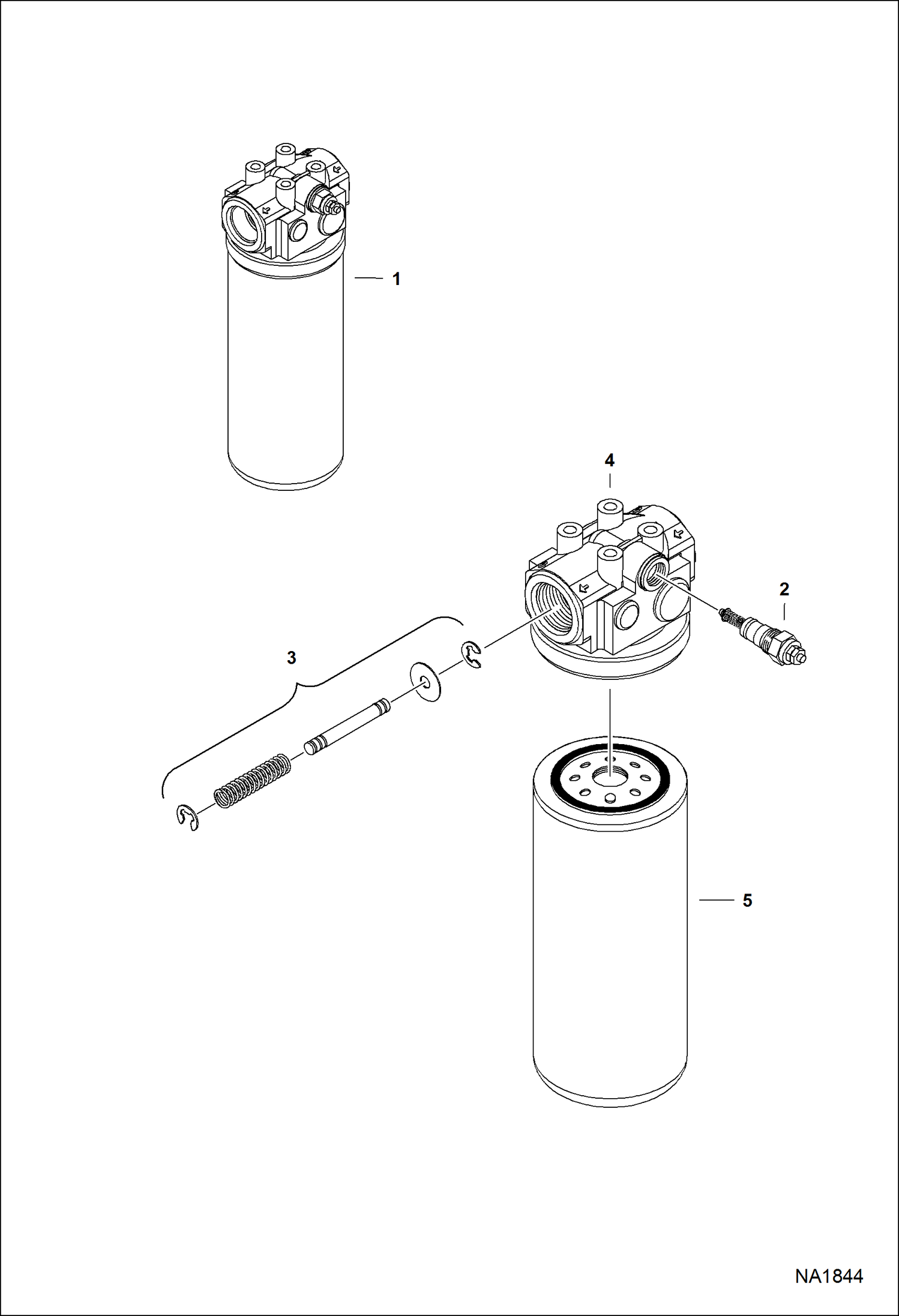 1

4

2

3

5

NA1844