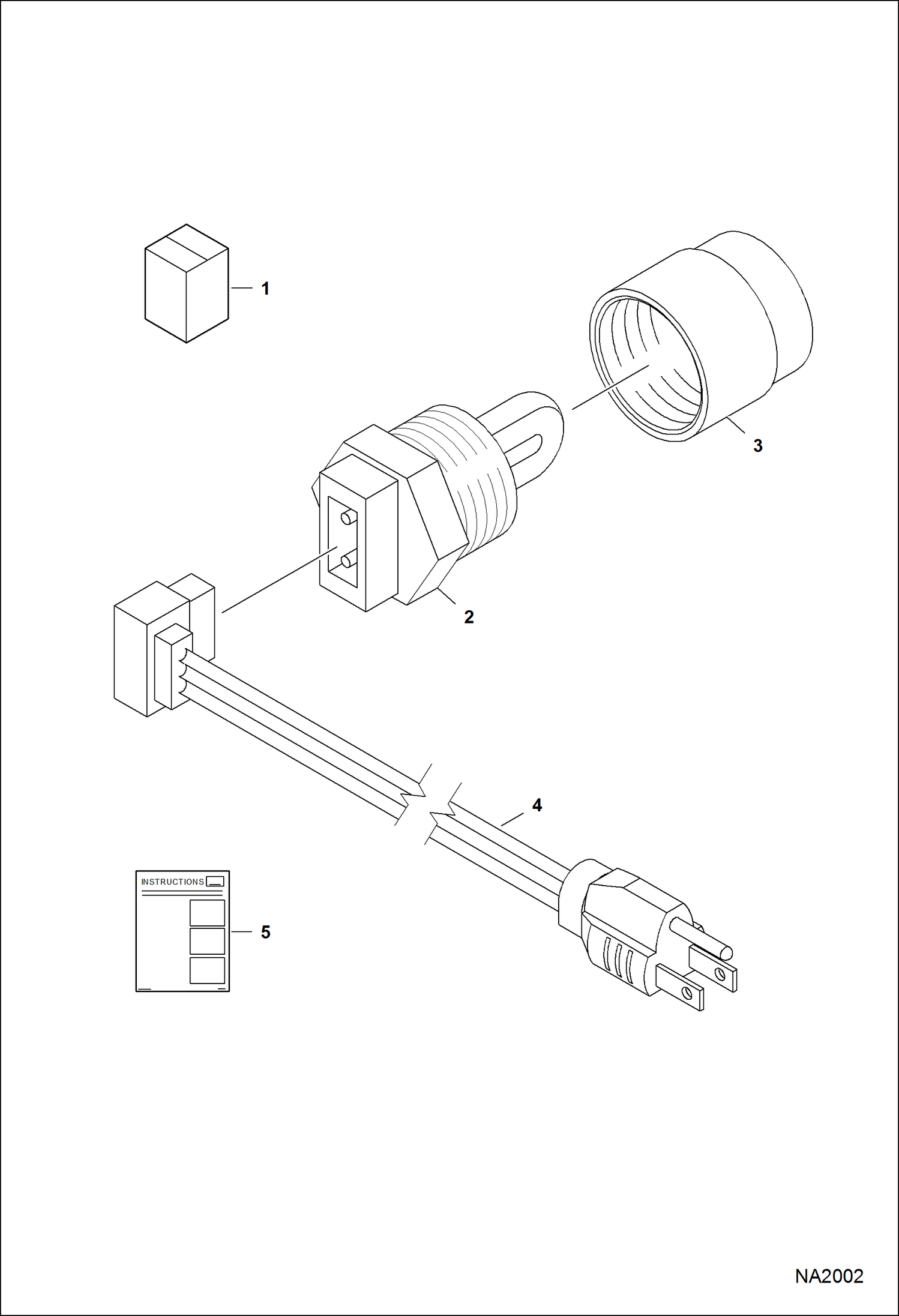 1

3

2

4

INSTRUCTIONS

5

NA2002