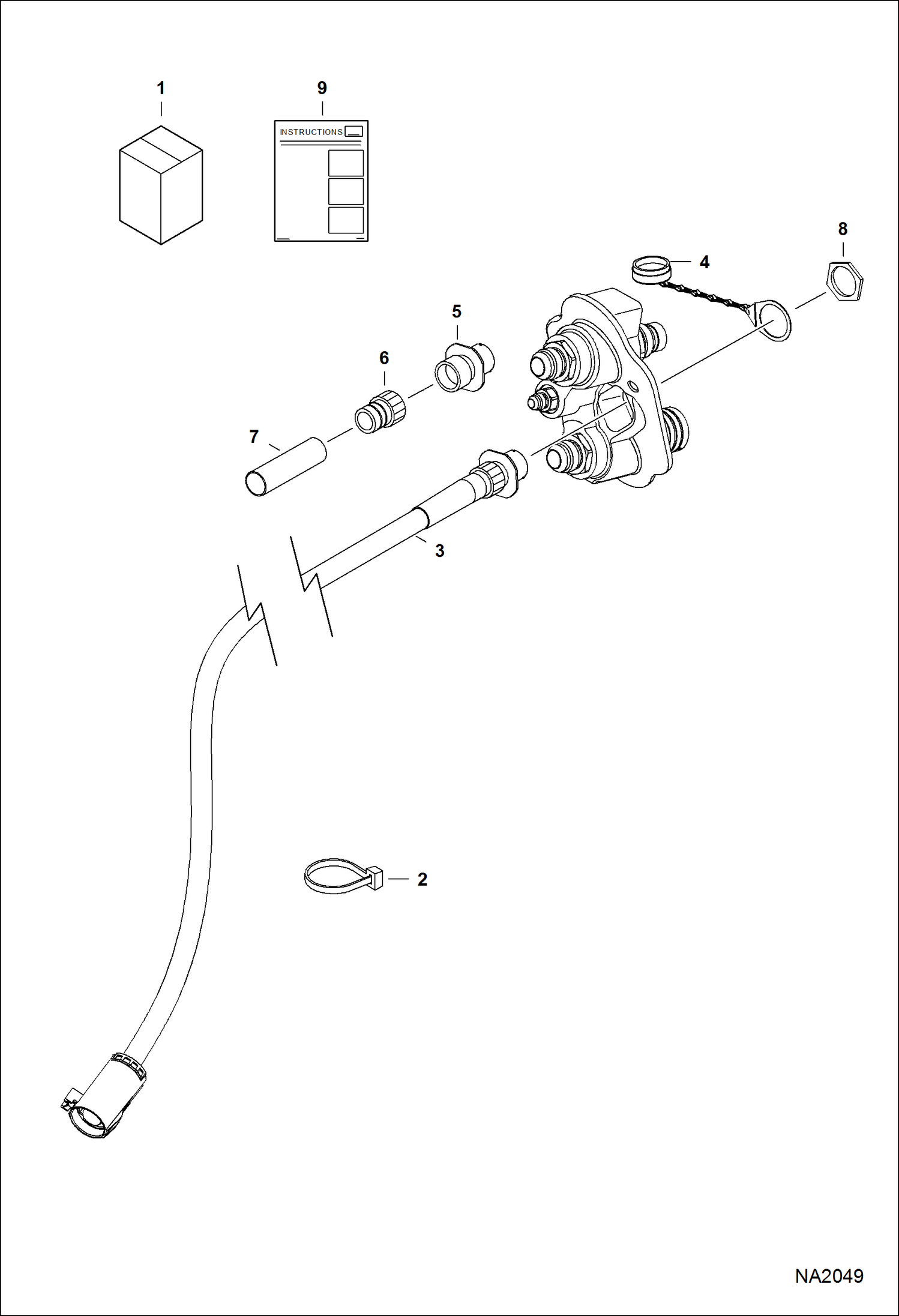 1

9

INSTRUCTIONS

8

4

5

6

7

3

2

NA2049