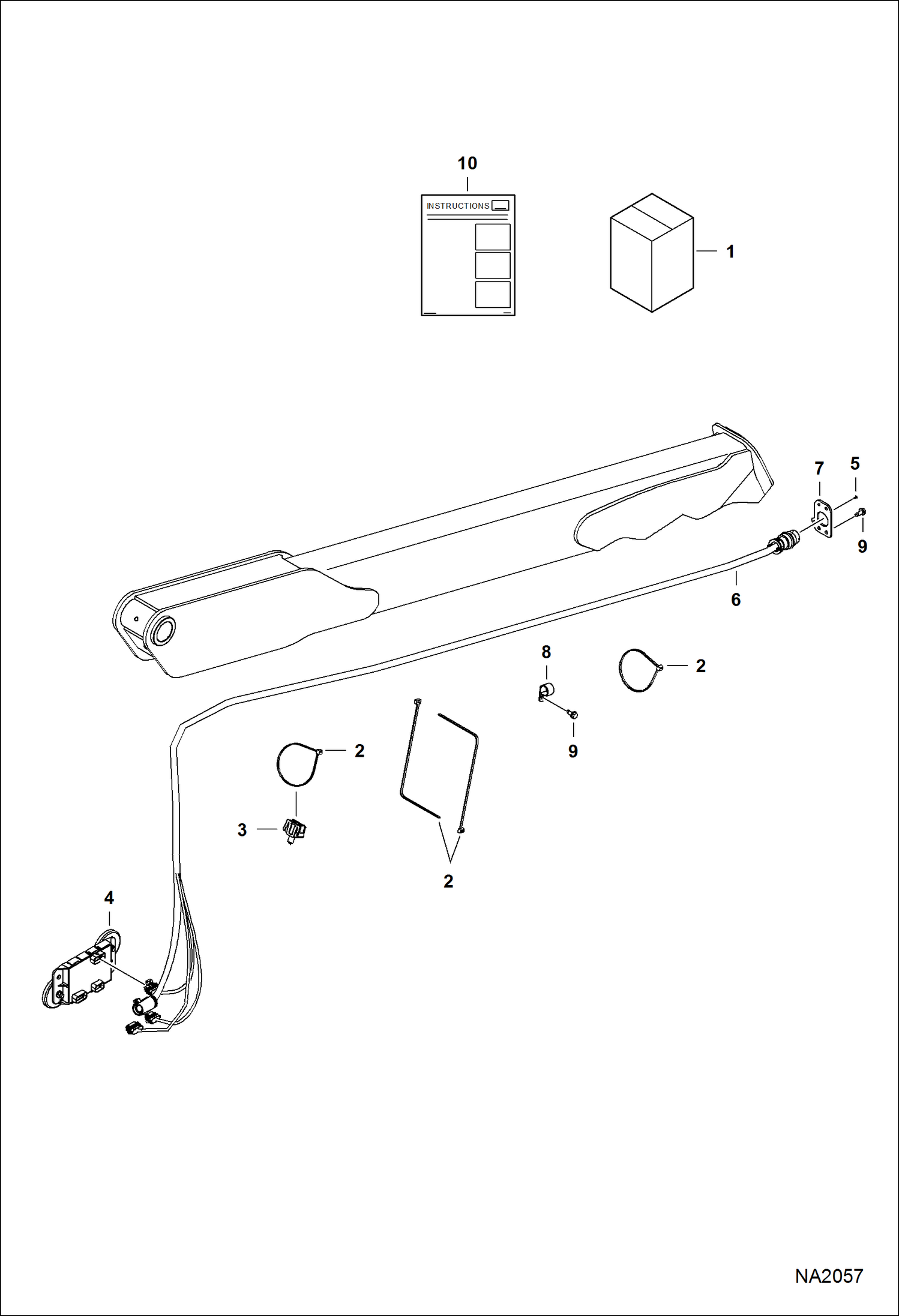 10

INSTRUCTIONS

1

7

5

9

6

8

2

9

2

3

2

4

NA2057