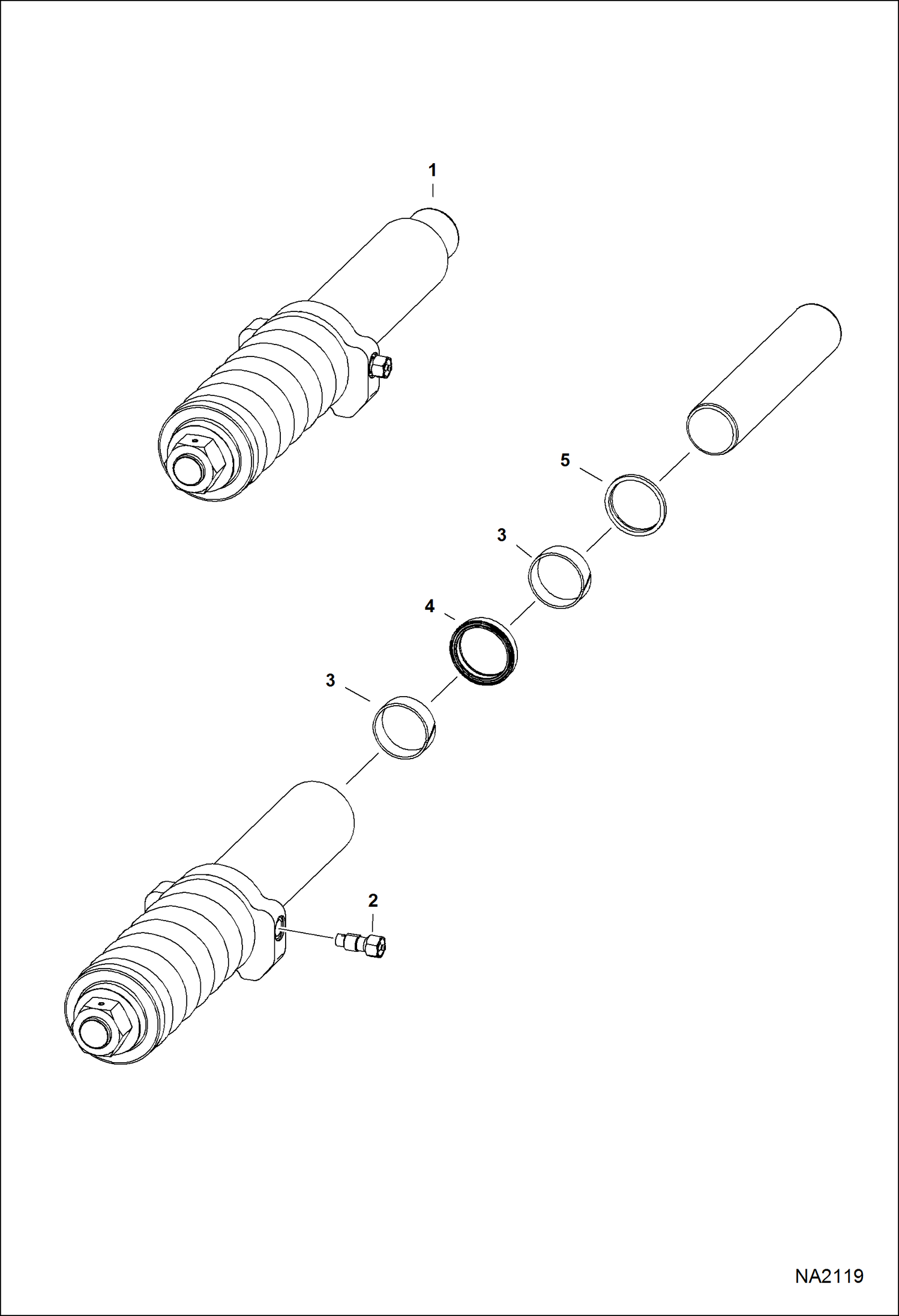 1

5

3

4

3

2

NA2119