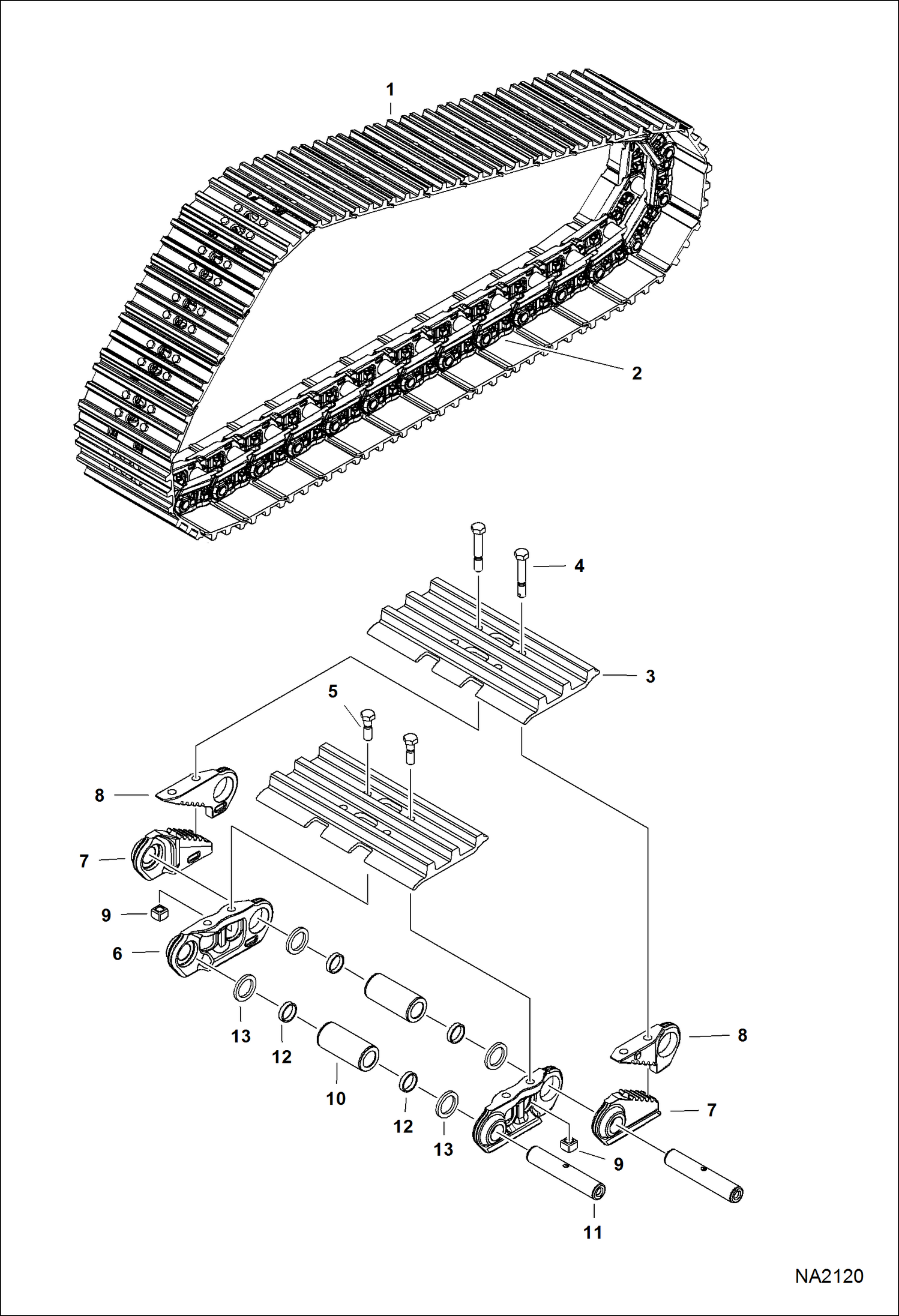 1
2
4
3
5
8
7
9
6
13
12
10
12
13
8
7
9
11
NA2120