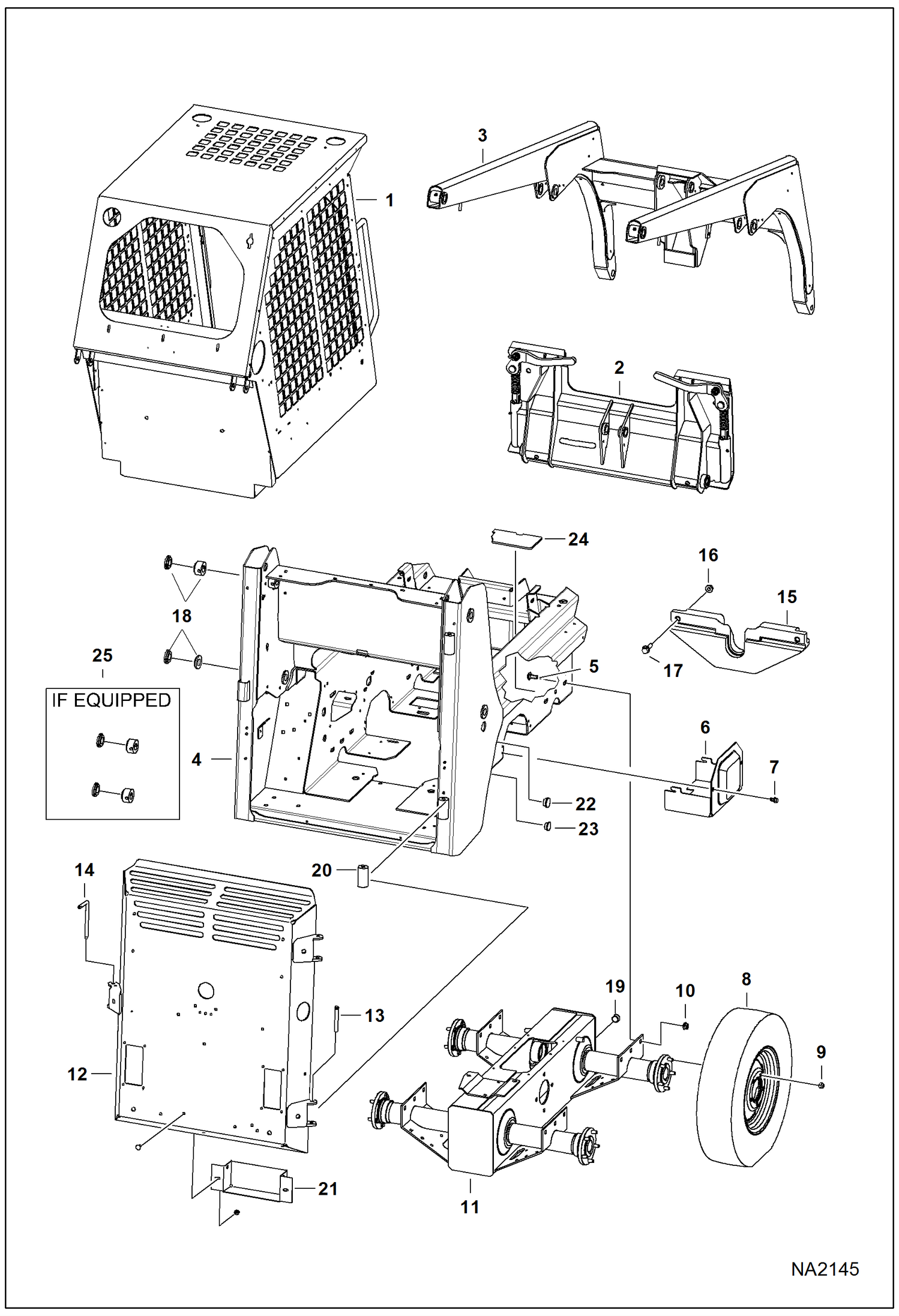 3
1
2
24
16
15
18
17
25
5
IF EQUIPPED
6
7
4
22
23
14
20
13
19
10
8
9
12
21
11
NA2145