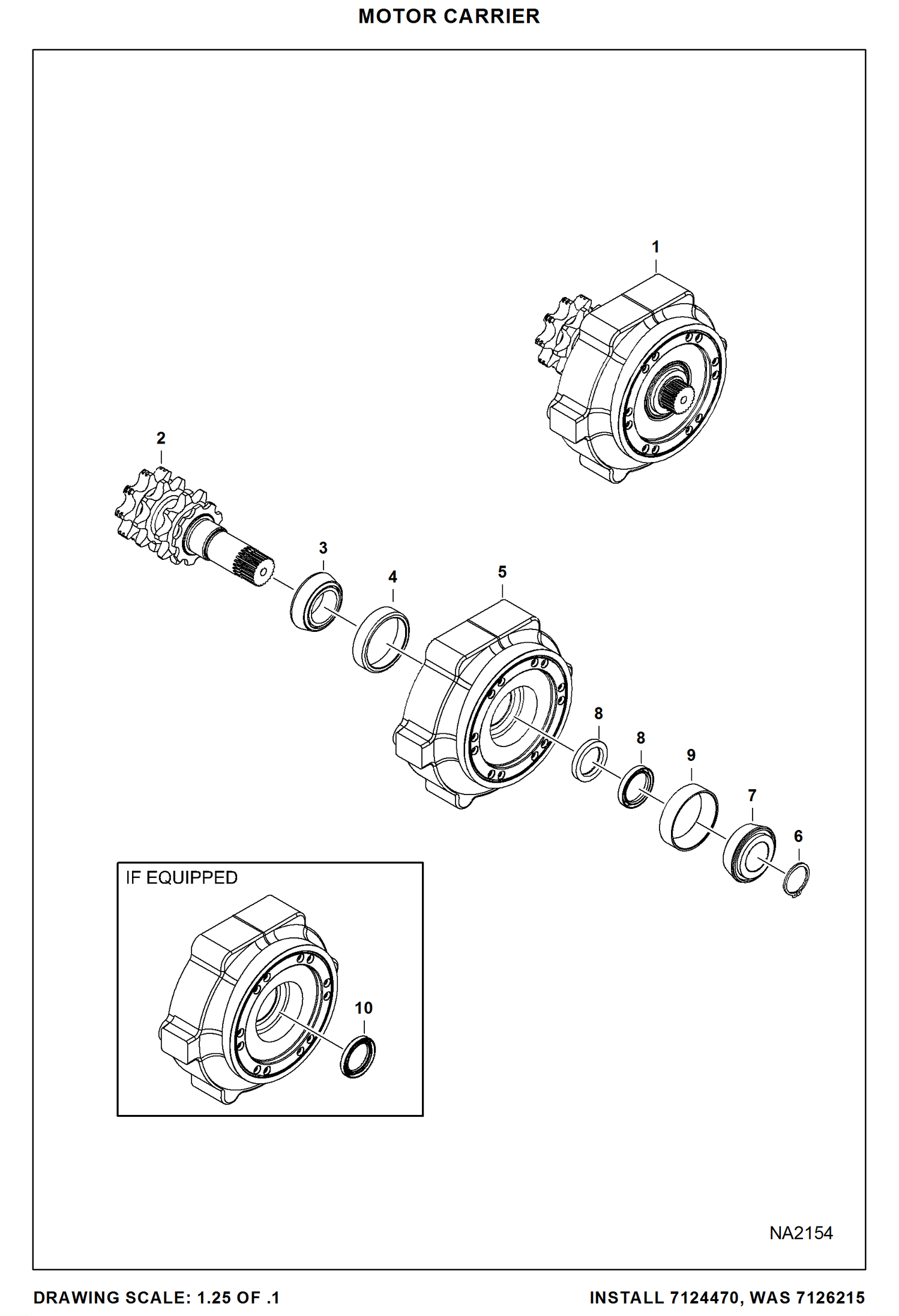 MOTOR CARRIER

1

2

3

4

5

8

8

9

7

6

IF EQUIPPED

10

NA2154

DRAWING SCALE: 1.25 OF .1

INSTALL 7124470, WAS 7126215