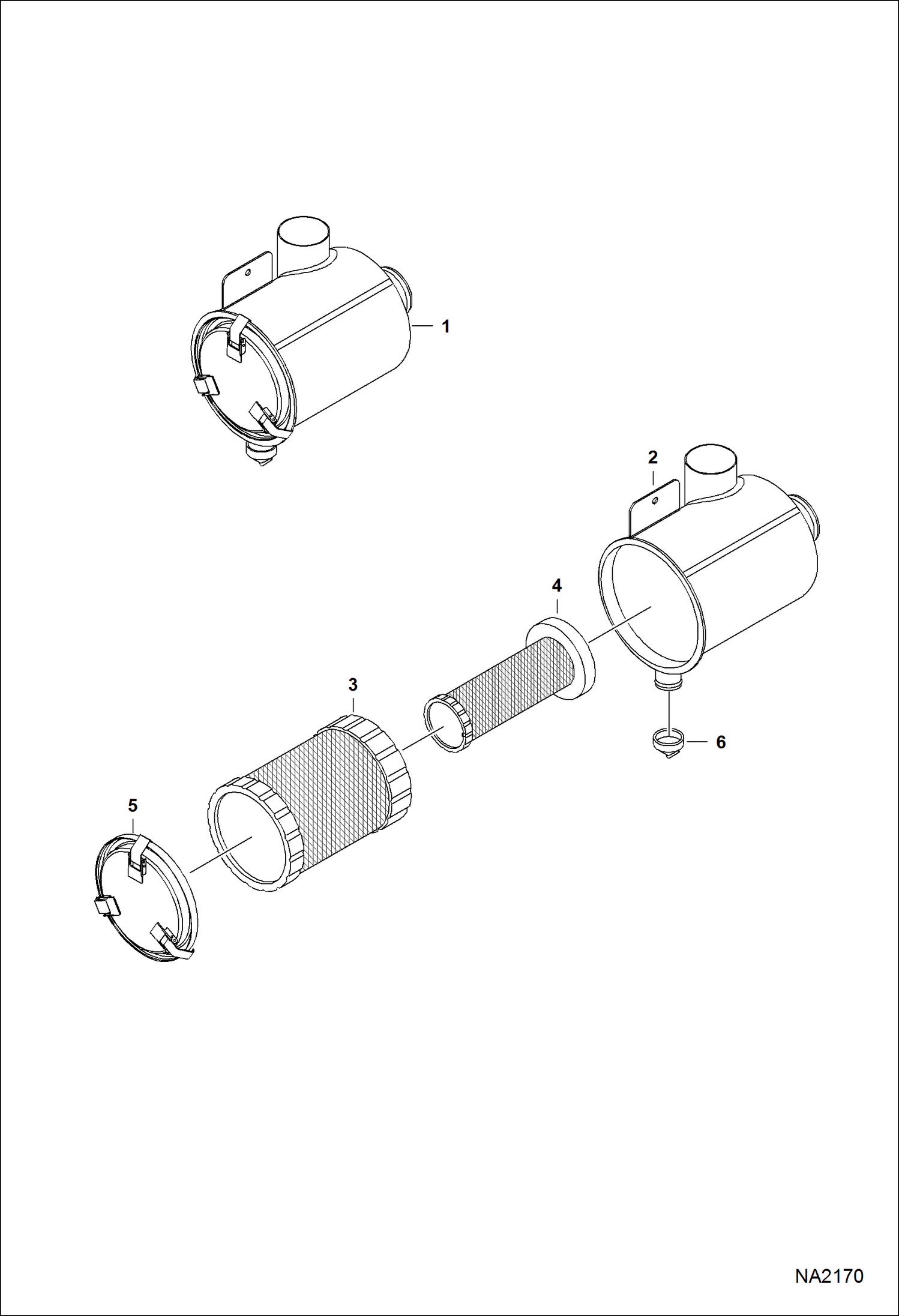 1

2

4

3

6

5

NA2170