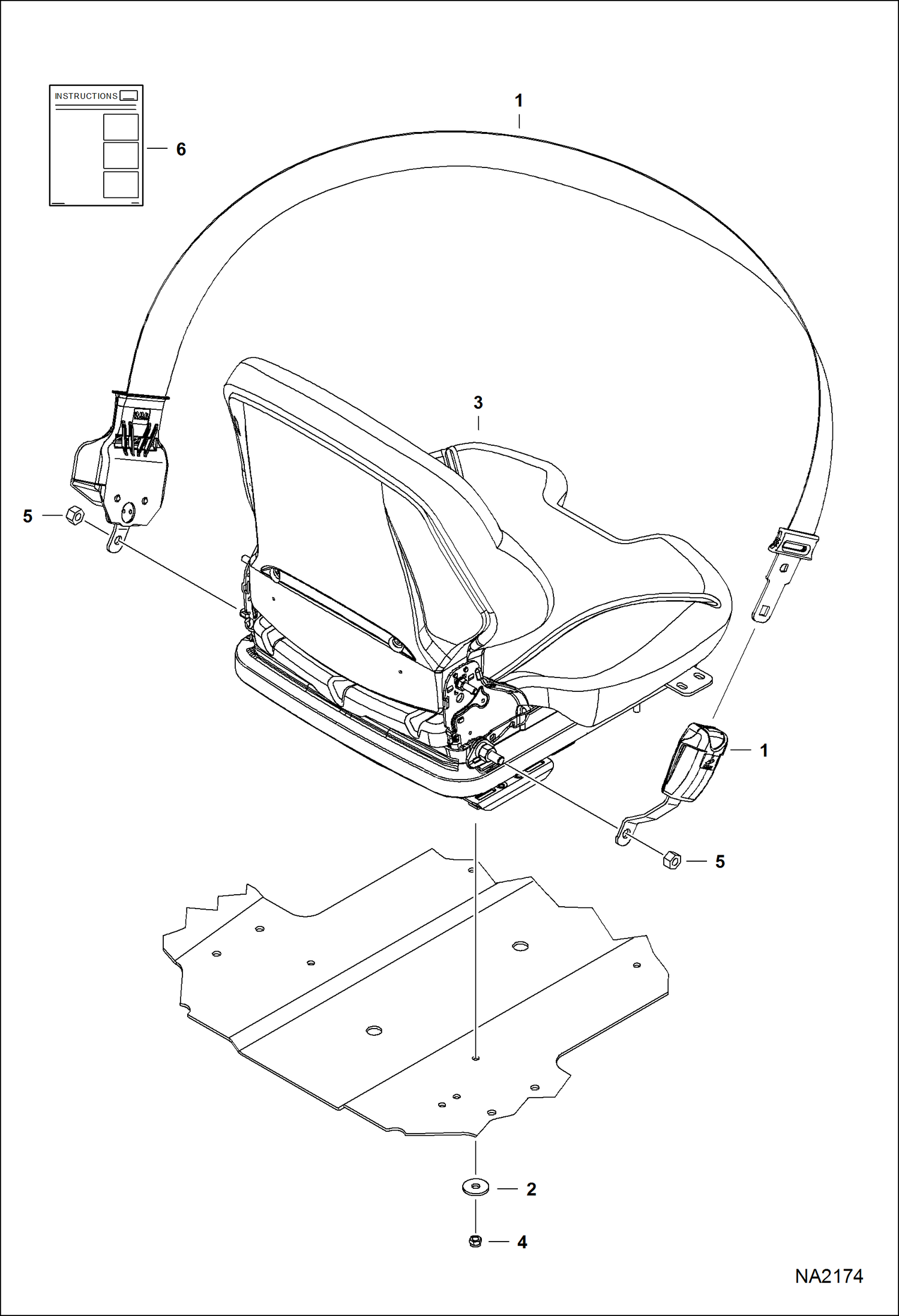 INSTRUCTIONS

6

1

3

5

1

5

2

4

NA2174