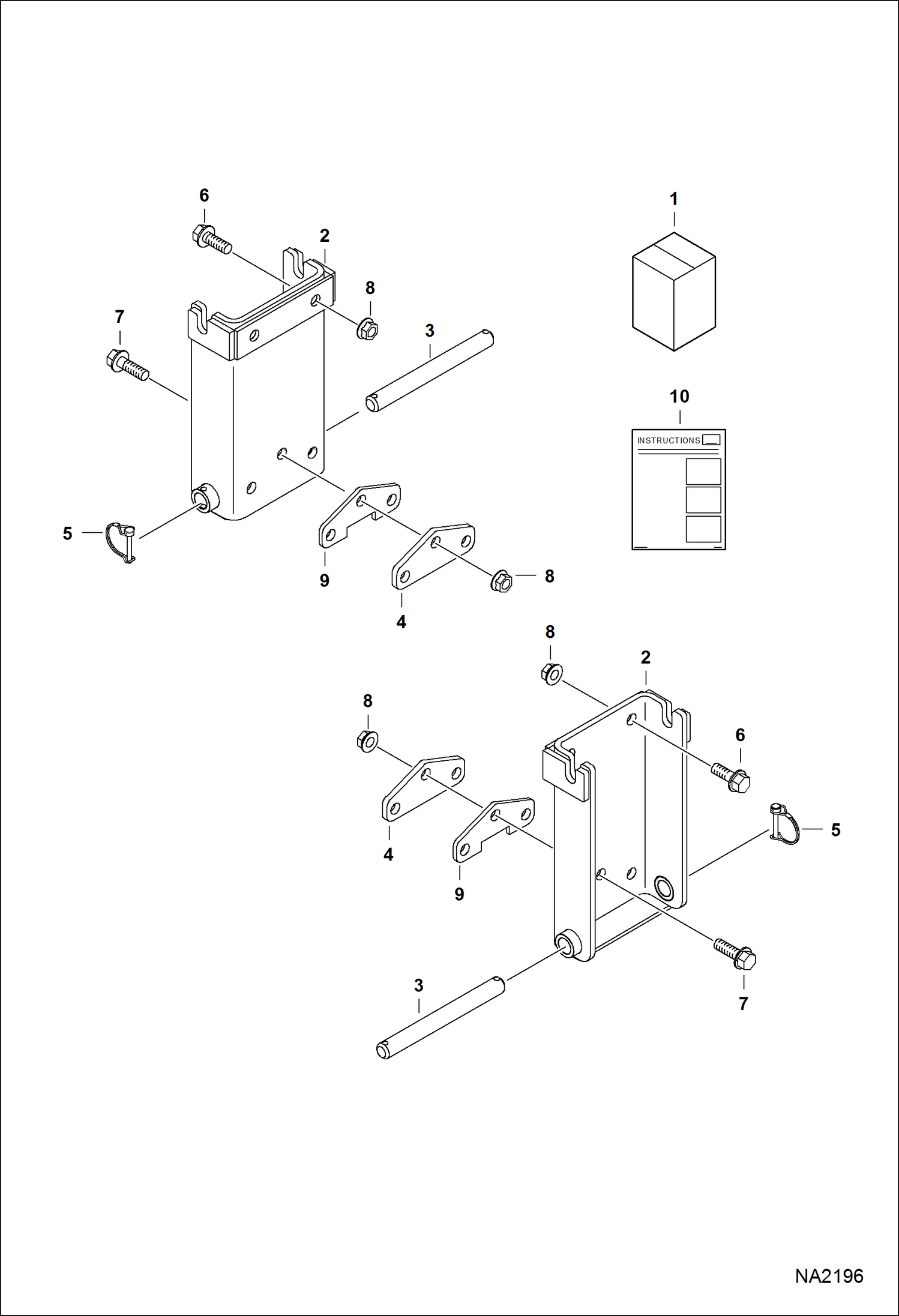 6
2
8
7
3
5
9
4
8
1
10
INSTRUCTIONS
8
2
8
6
5
4
9
3
7
NA2196