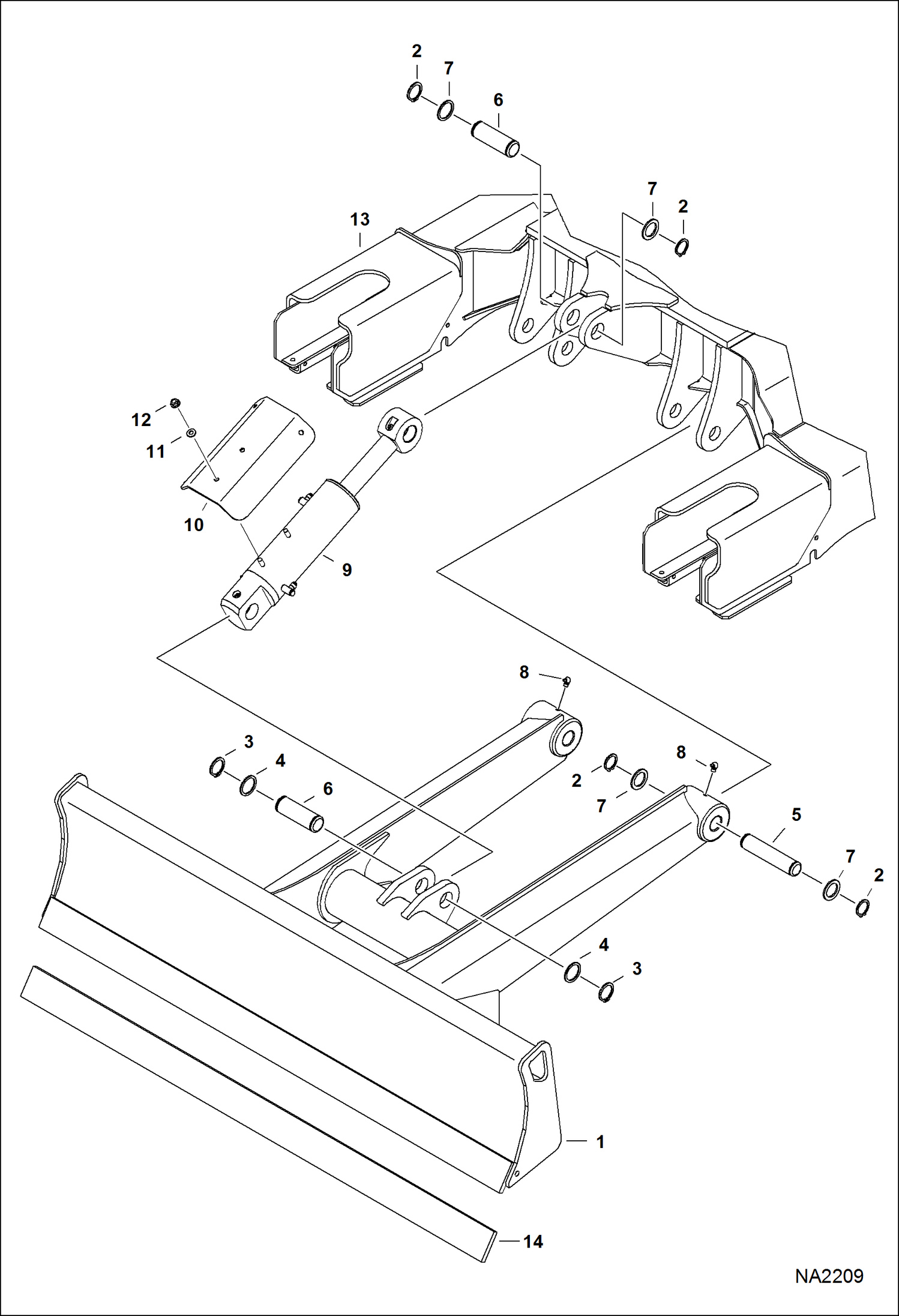 2
7
6
7
2
13
12
11
10
9
8
3
4
6
2
7
8
5
7
2
4
3
1
14
NA2209