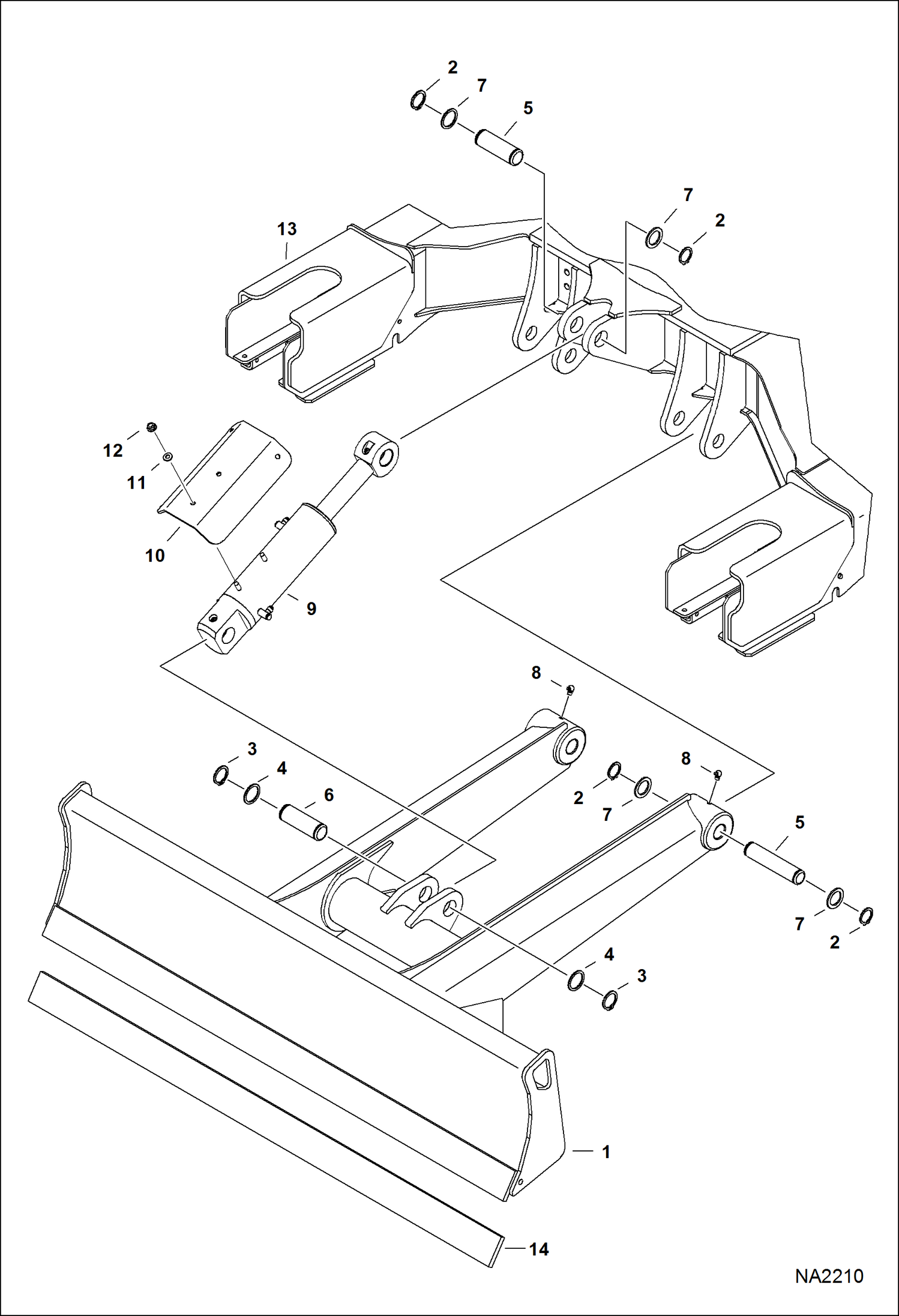 2
7
5
7
2
13
12
11
10
9
8
3
4
6
8
2
7
5
7
2
4
3
1
14
NA2210