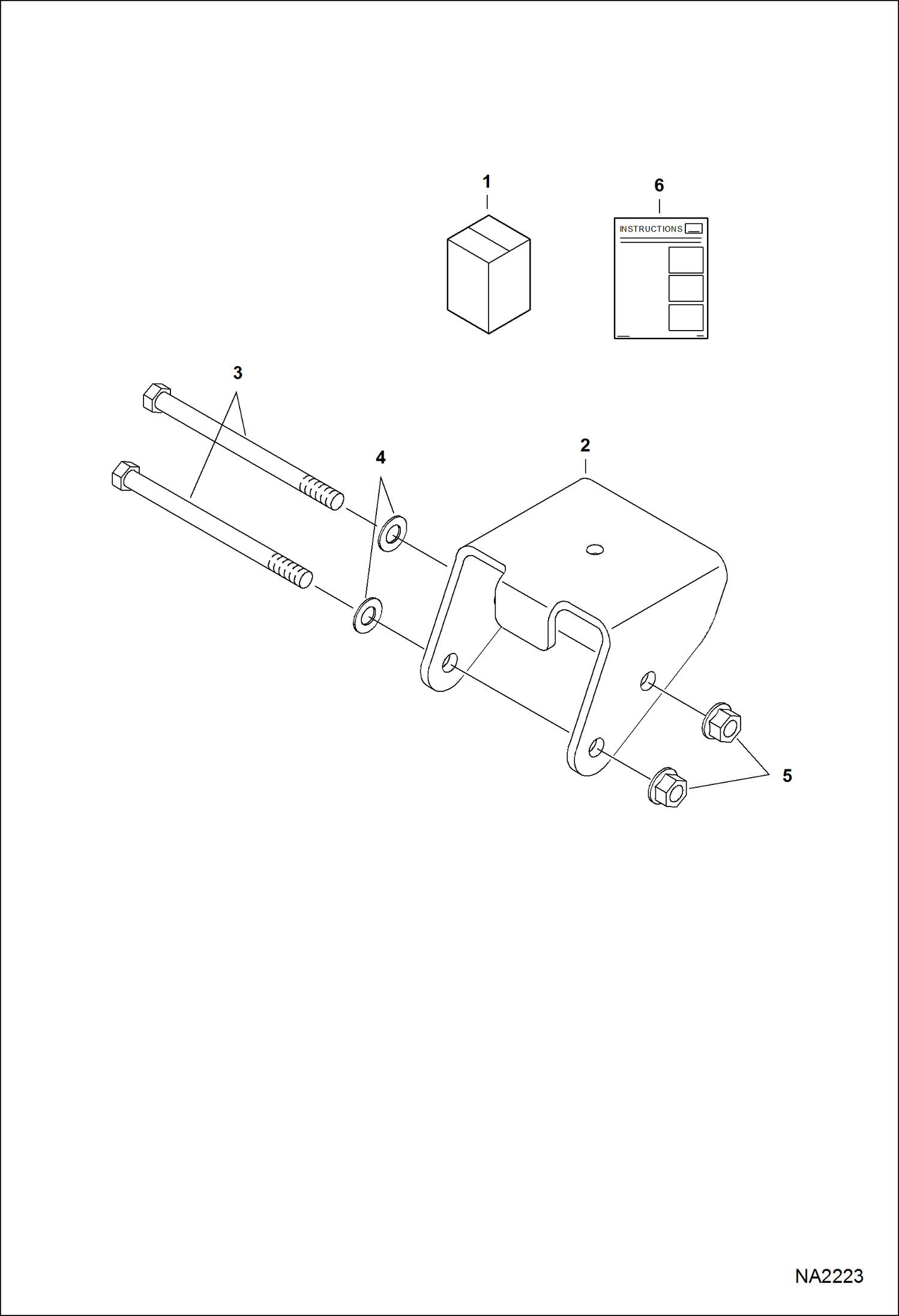 1

6

INSTRUCTIONS

3

4

2

5

NA2223