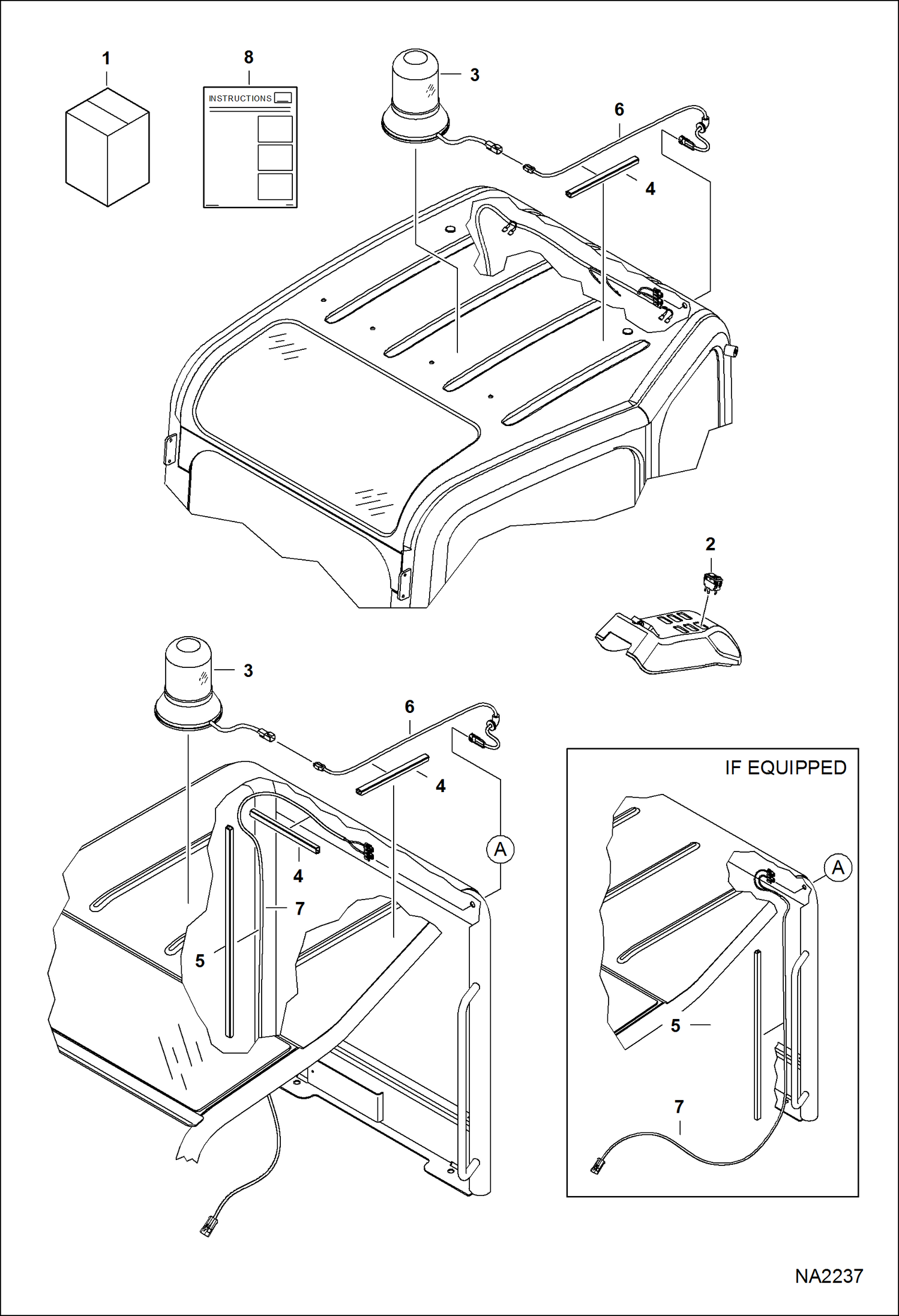 1
8
INSTRUCTIONS
3
6
4
2
3
6
4
A
4
7
5
IF EQUIPPED
A
5
7
NA2237