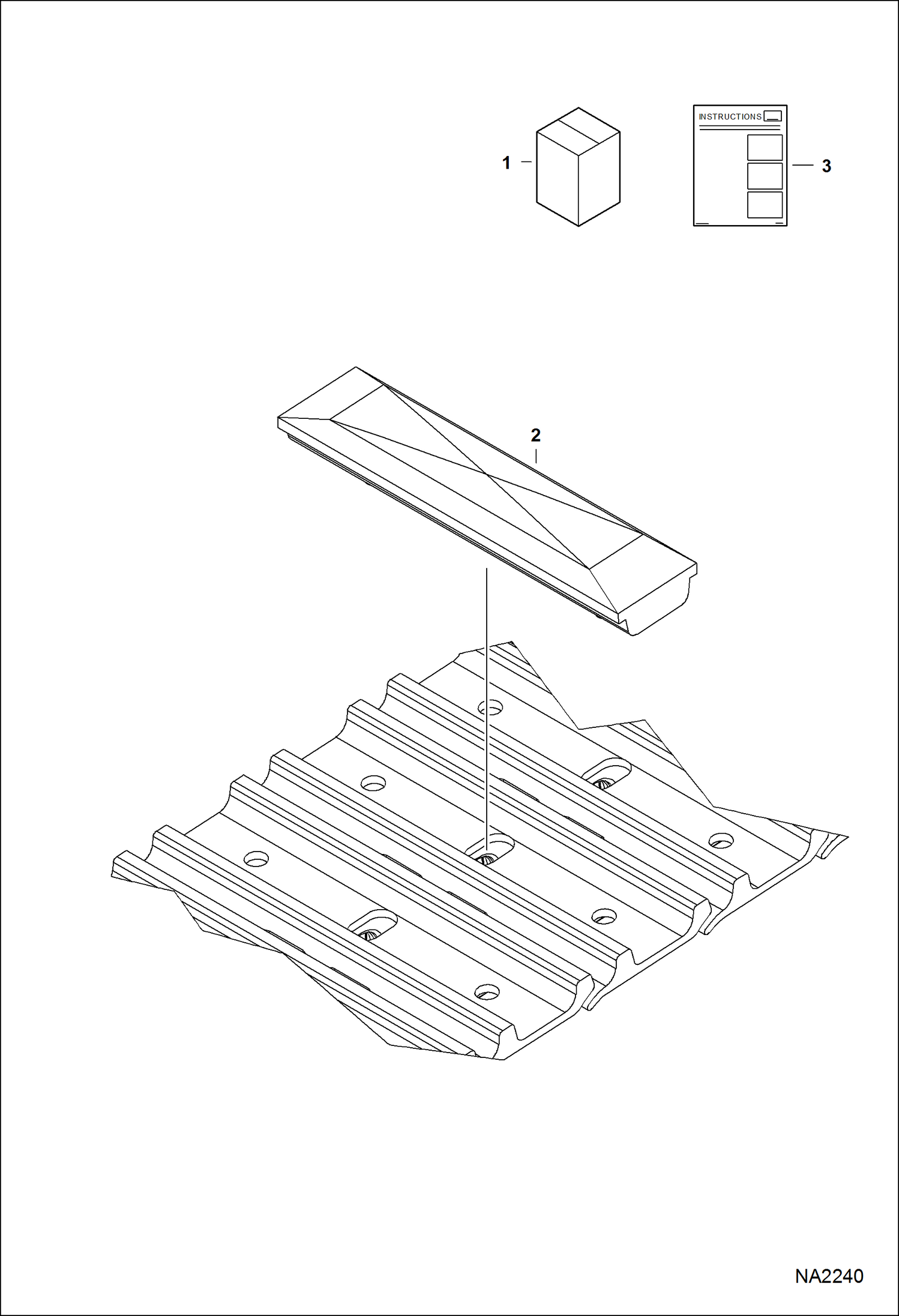 1

INSTRUCTIONS

3

2

NA2240