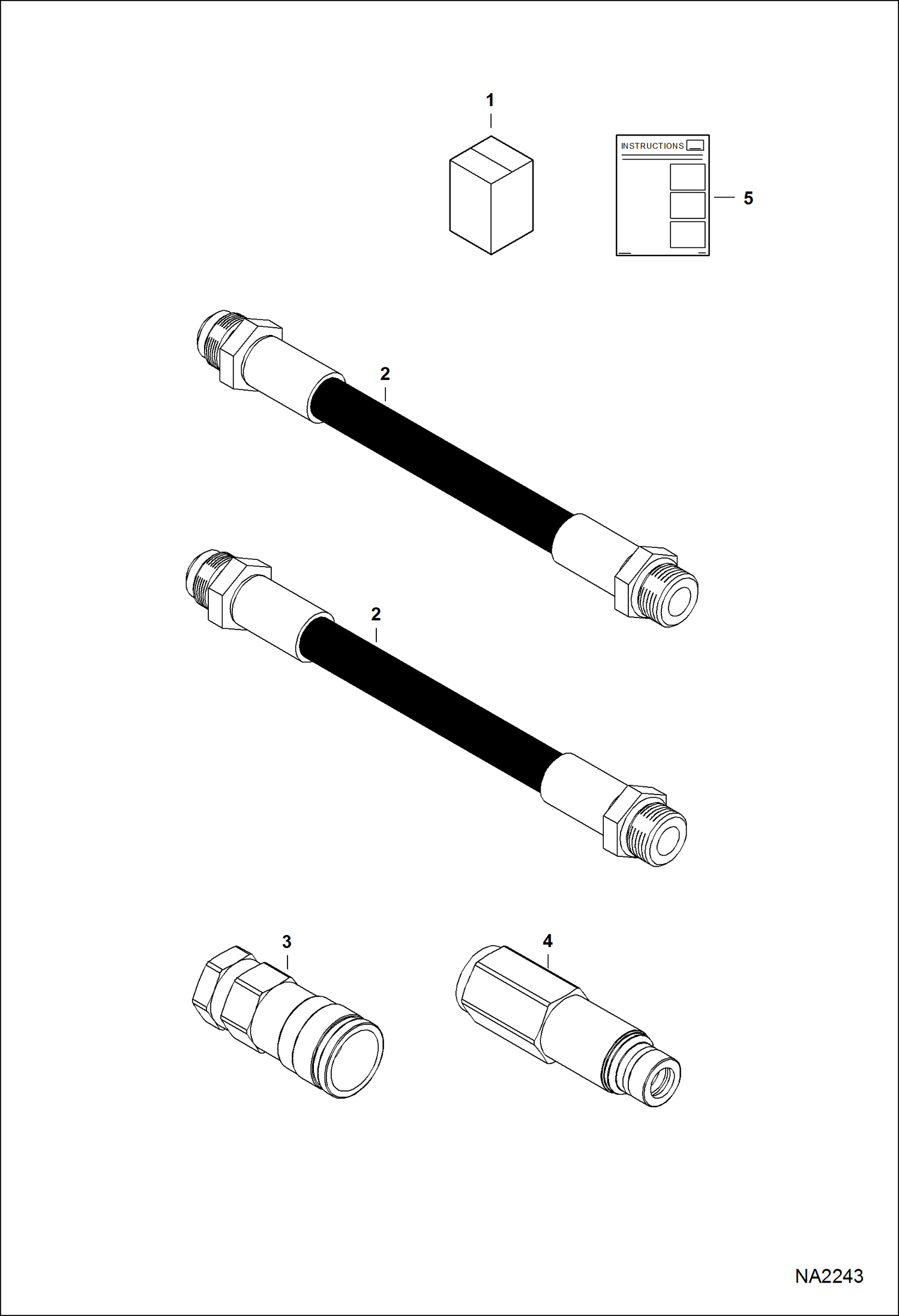 1

INSTRUCTIONS

5

2

2

3

4

NA2243