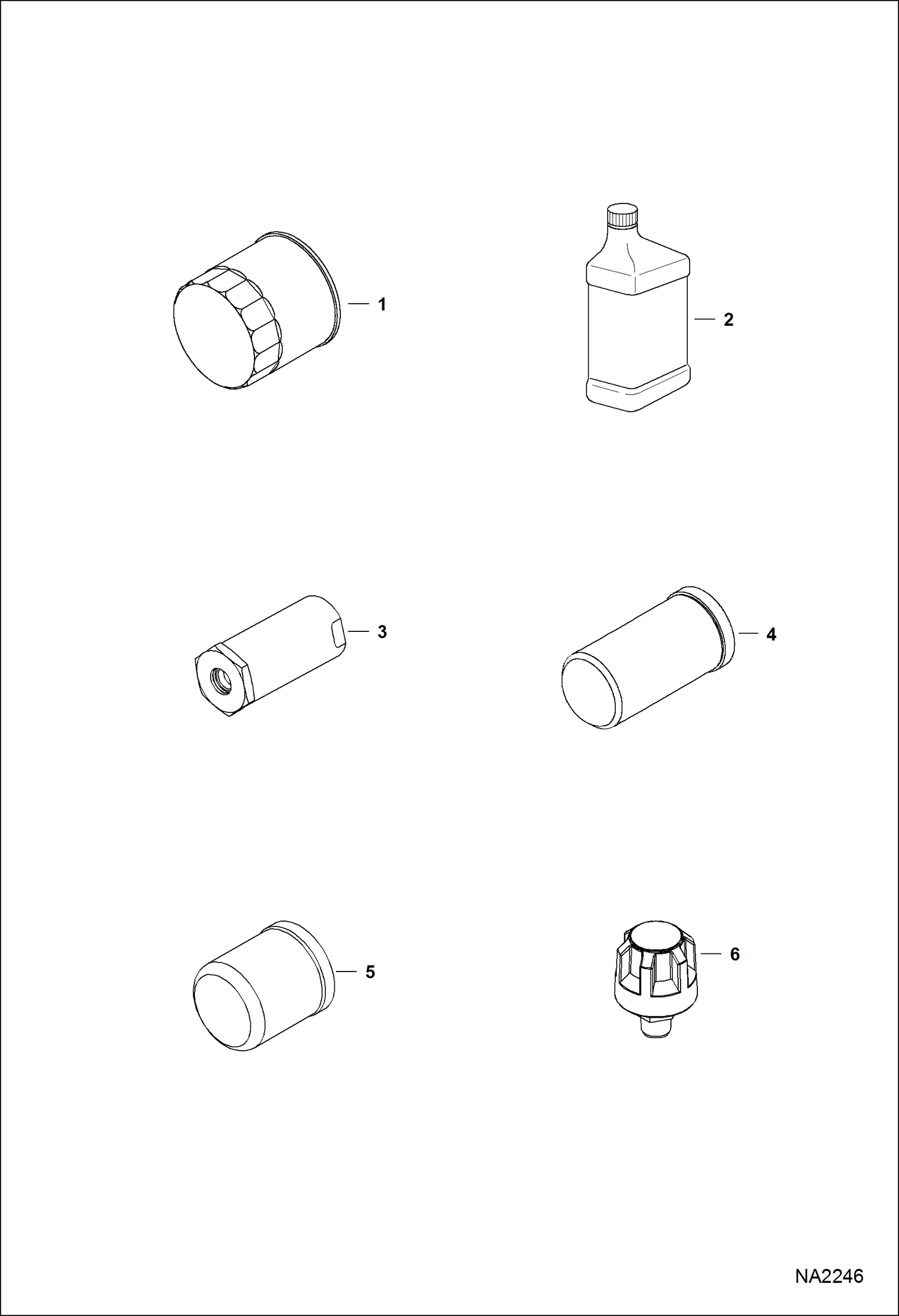 1

2

3

4

5

6

NA2246