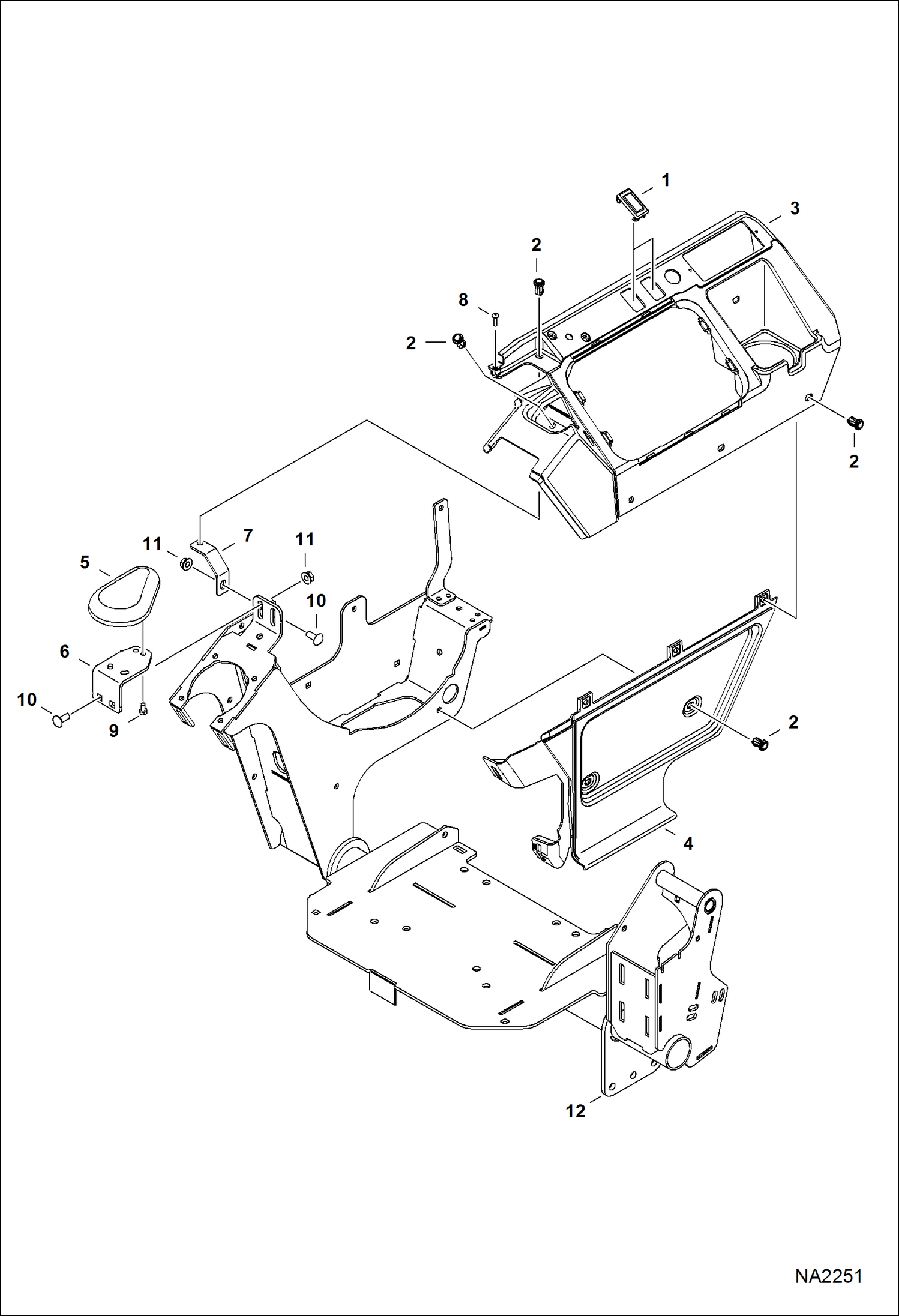 1
3
2
8
2
2
7
11
11
5
10
6
10
9
2
4
12
NA2251