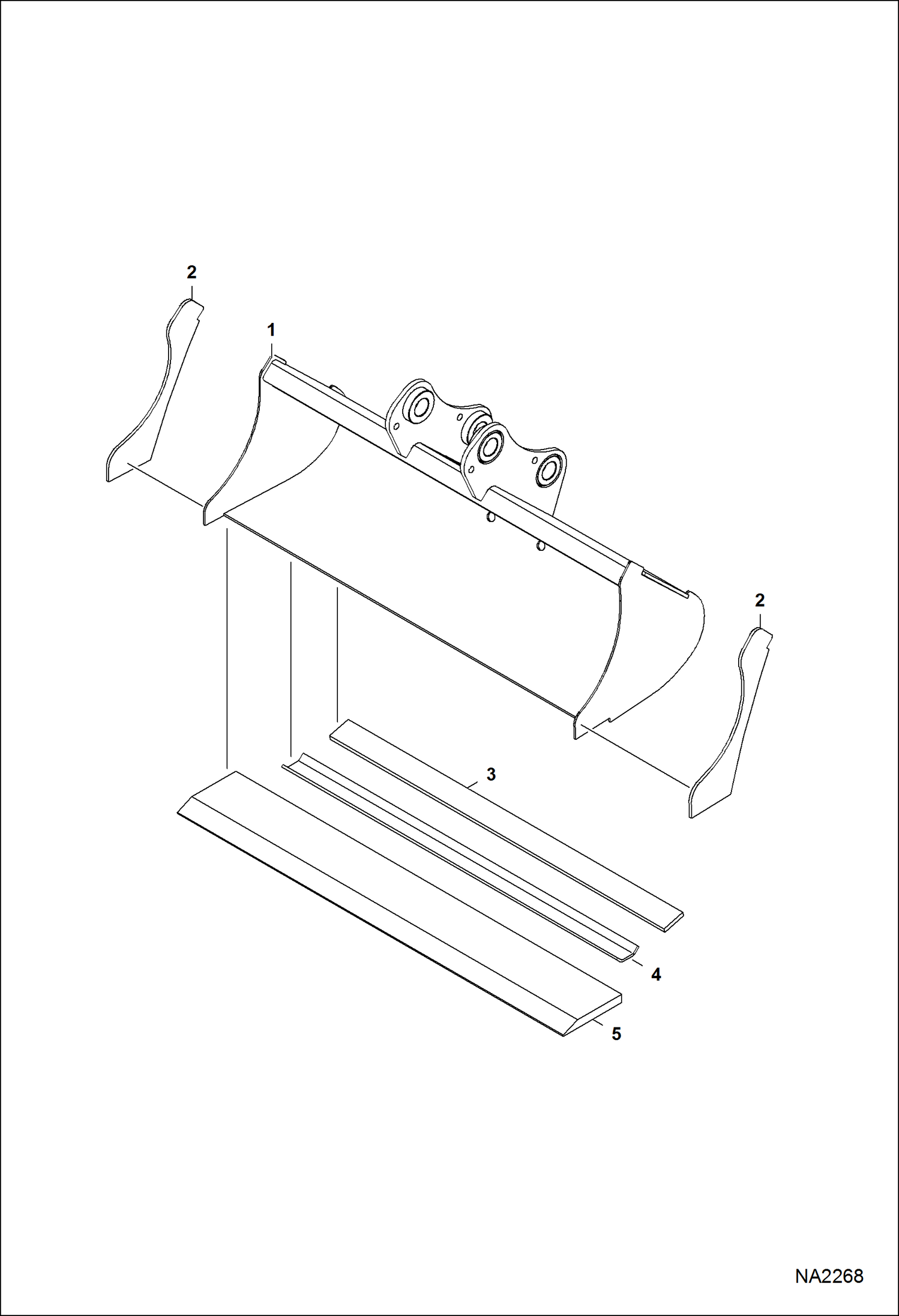 2

1

2

3

4

5

NA2268