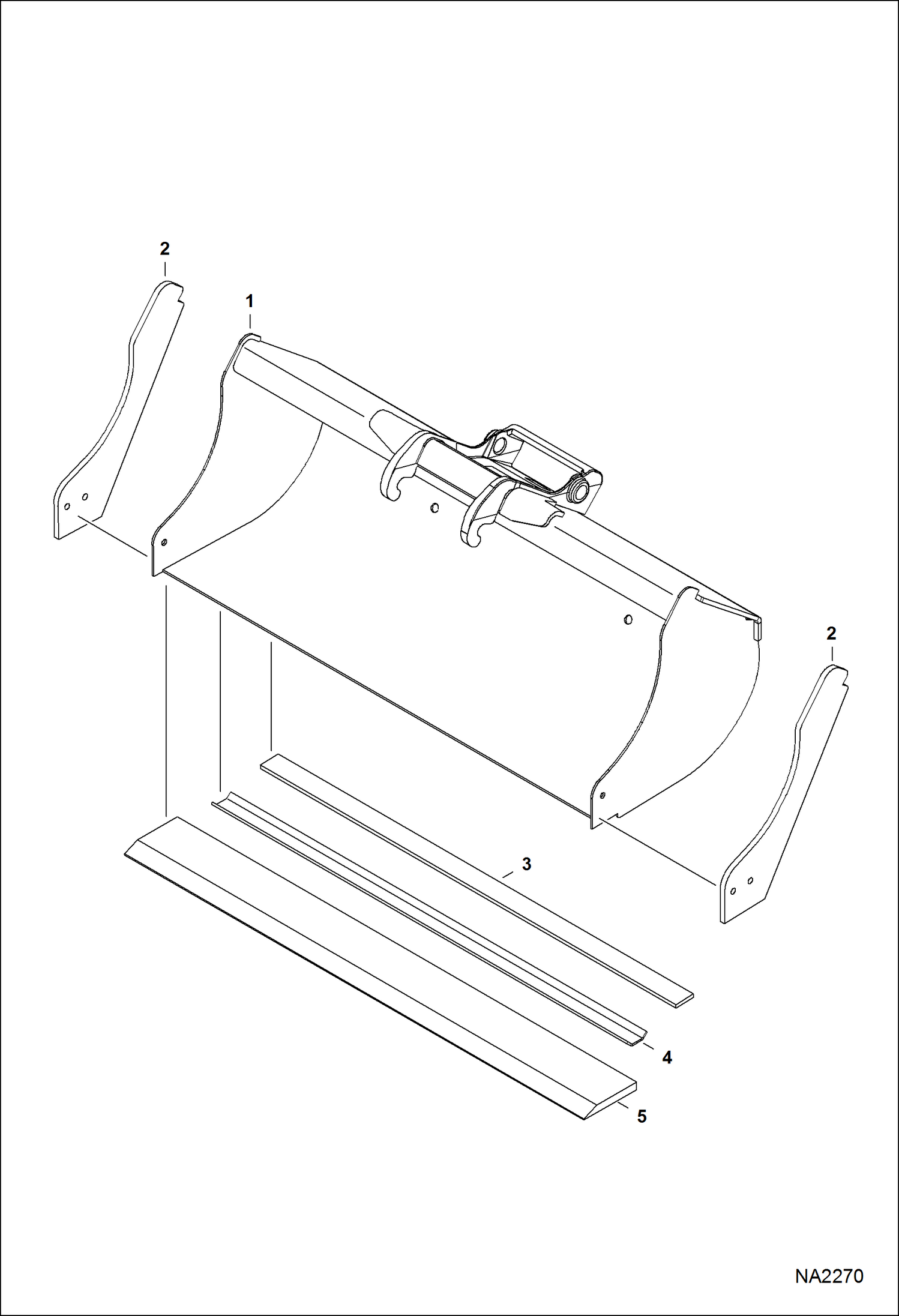 2

1

2

3

4

5

NA2270