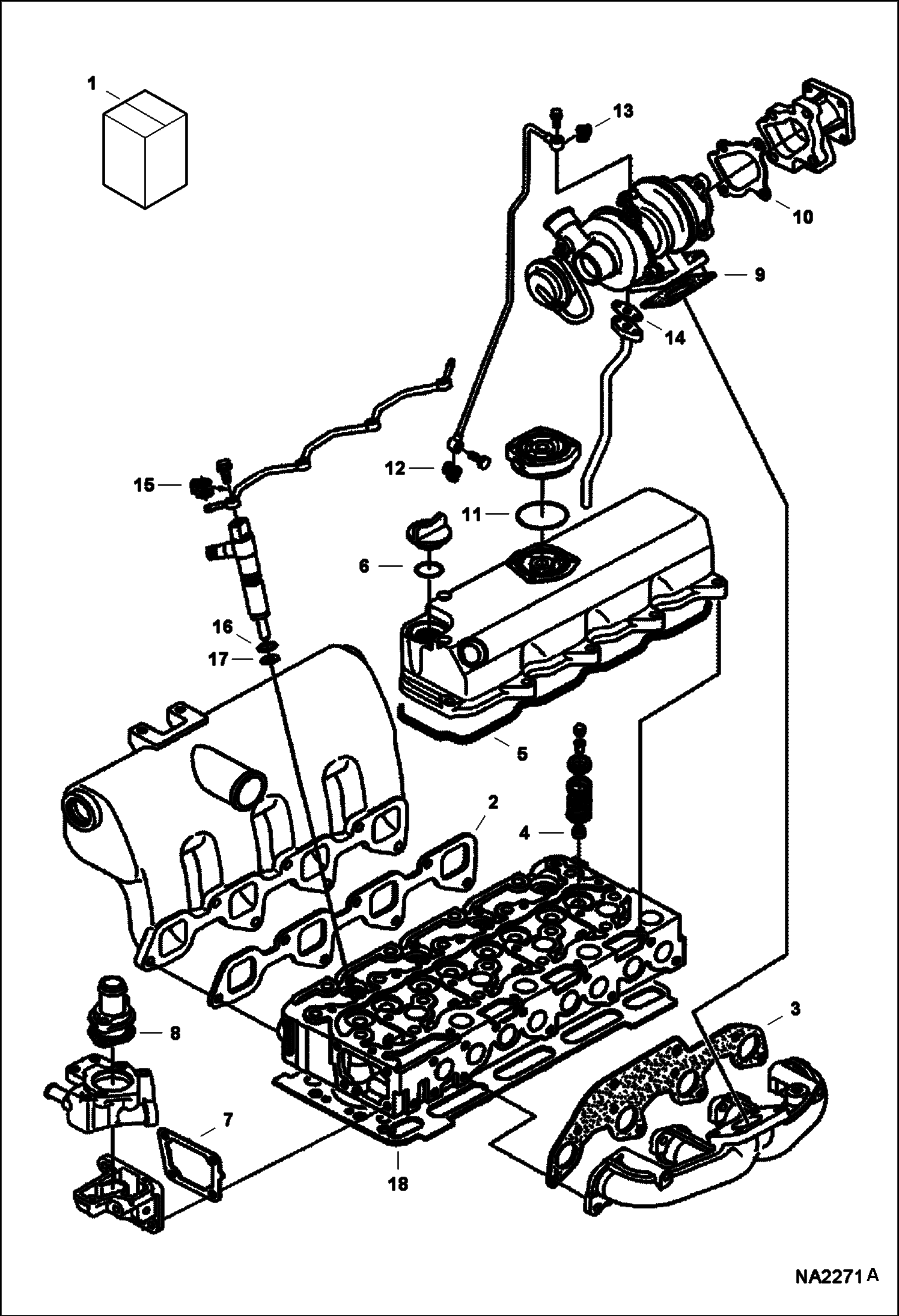 1
13
10
9
14
12
15
11
6
16
17
5
2
4
8
3
7
18
NA2271 A