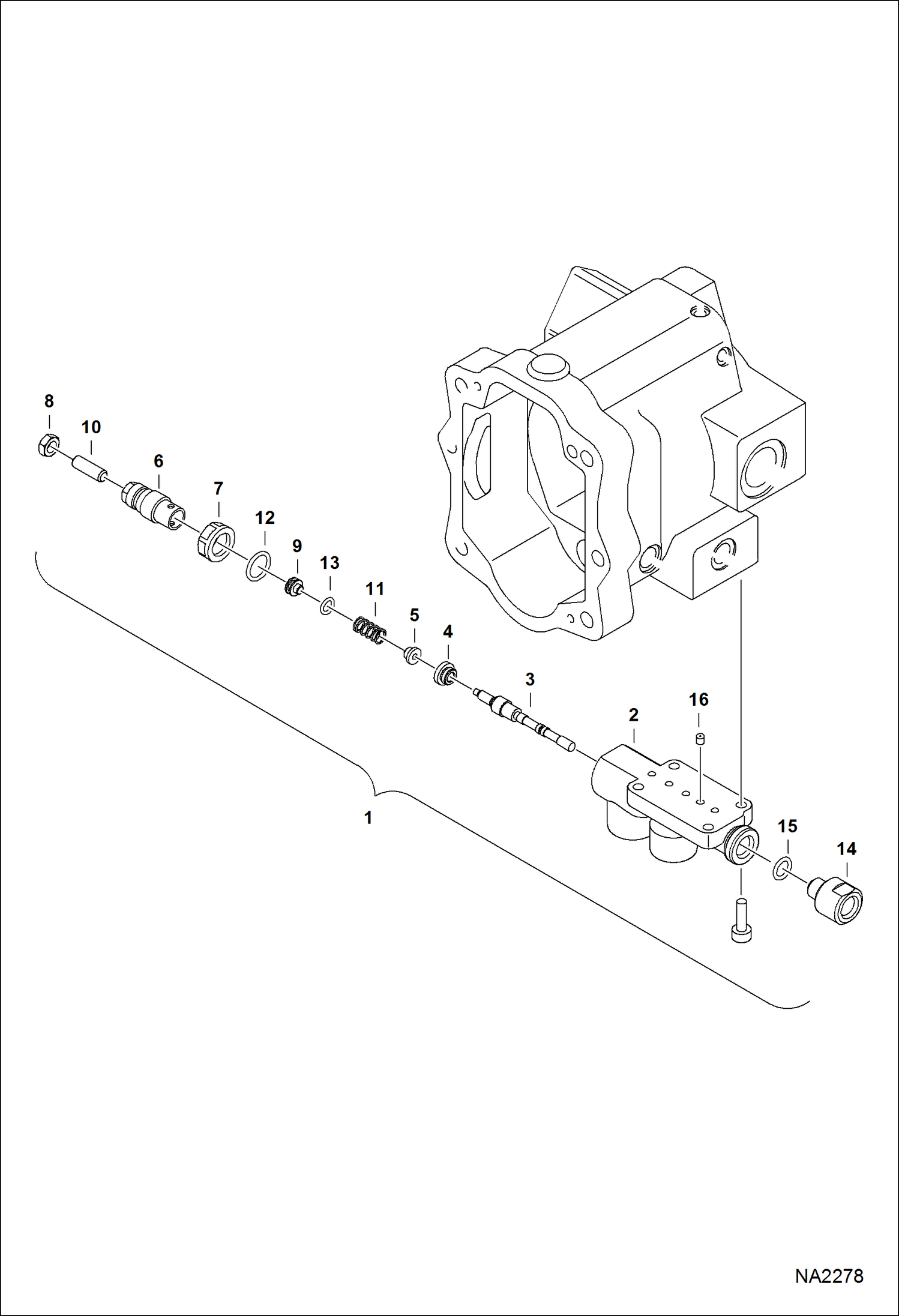 8
10
6
7
12
9
13
11
5
4
3
16
2
1
15
14

NA2278