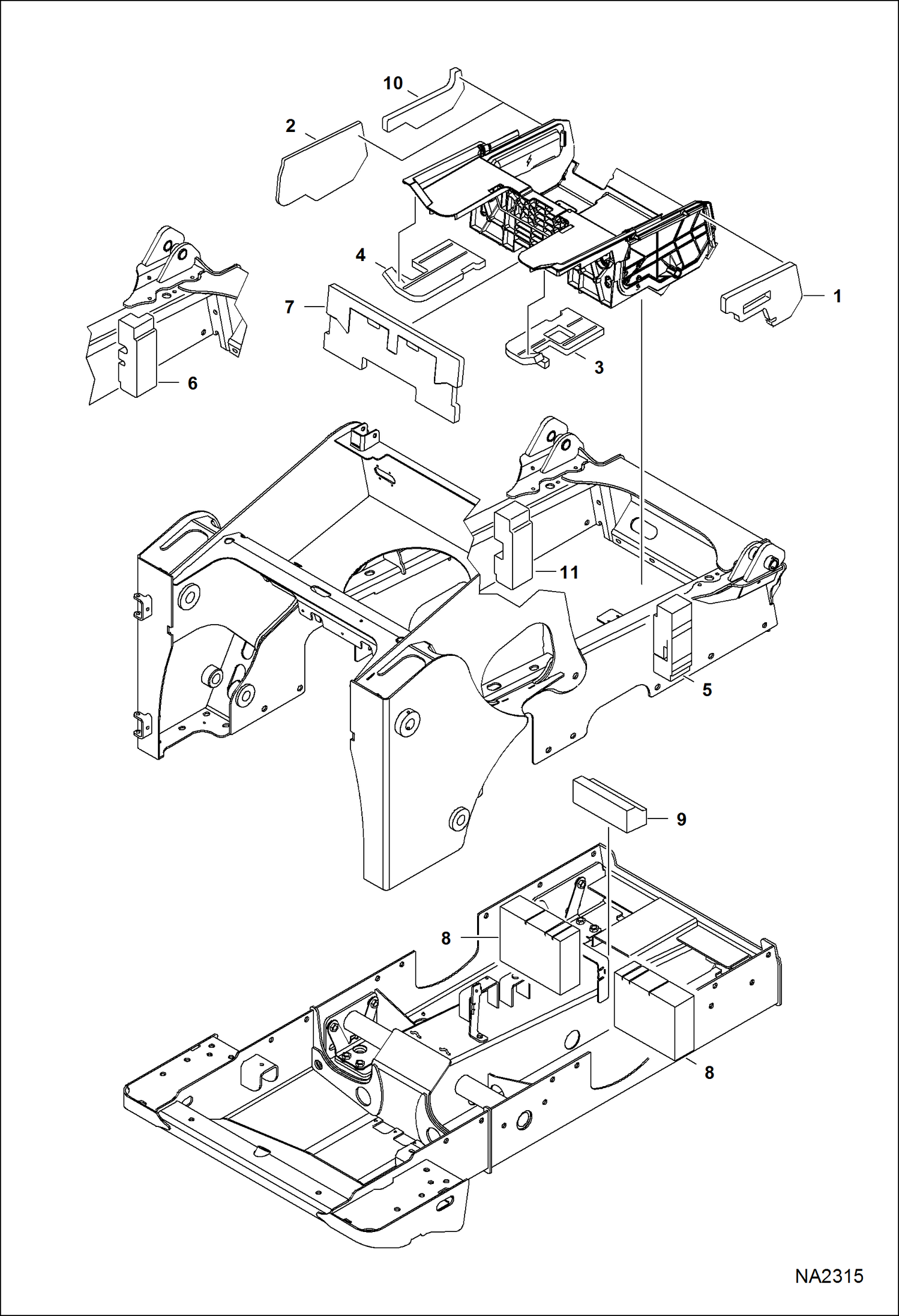 10
2
4
1
7
3
6
11
5
9
8
8
NA2315