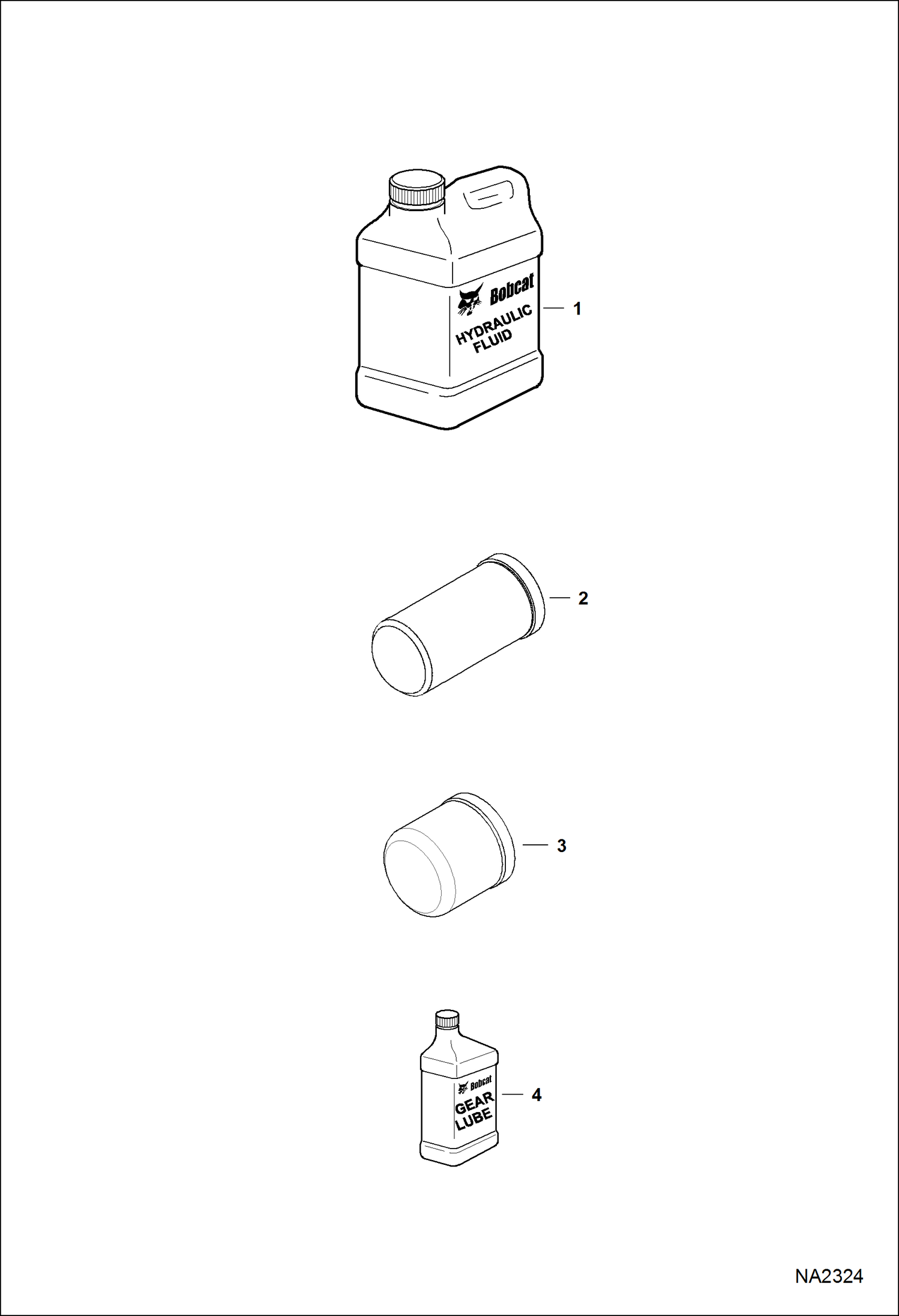 Bobcat
HYDRAULIC FLUID
1

2

3

Bobcat
GEAR LUBE
4

NA2324